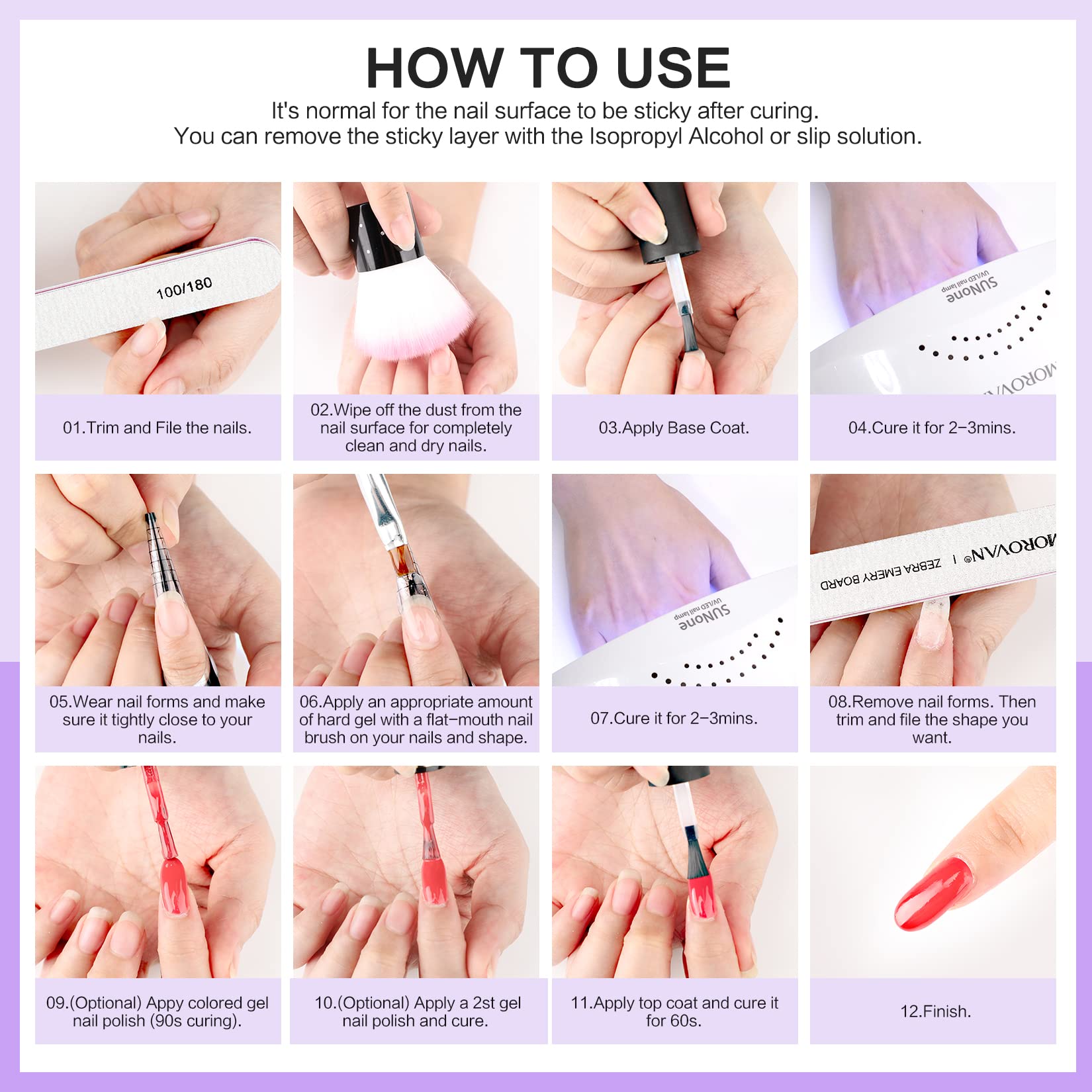 HOW TO USE

It's normal for the nail surface to be sticky after curing. You can remove the sticky layer with the Isopropyl Alcohol or slip solution.

100/180

01.Trim and File the nails.

02.Wipe off the dust from the nail surface for completely clean and dry nails.

03.Apply Base Coat.

SUNone UV/LED nail lamp

MOROVAN

04.Cure it for 2–3mins.

05.Wear nail forms and make sure it tightly close to your nails.

06.Apply an appropriate amount of hard gel with a flat–mouth nail brush on your nails and shape.

SUNone UV/LED nail lamp

07.Cure it for 2–3mins.

MOROVAN® | ZEBRA EMERY BOARD

08.Remove nail forms. Then trim and file the shape you want.

09.(Optional) Appy colored gel nail polish (90s curing).

10.(Optional) Apply a 2st gel nail polish and cure.

11.Apply top coat and cure it for 60s.

12.Finish.