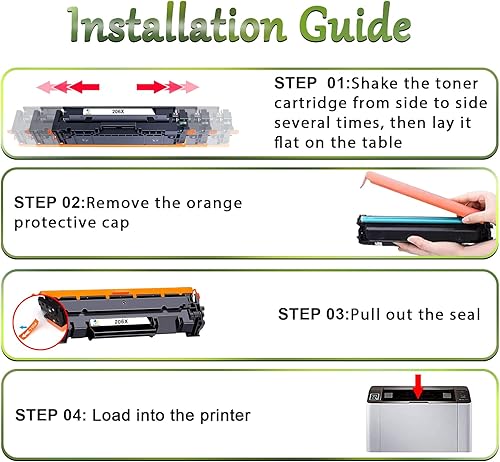 Installation Guide

206X

STEP 01:Shake the toner cartridge from side to side several times, then lay it flat on the table

STEP 02:Remove the orange protective cap

206X

STEP 03:Pull out the seal

STEP 04: Load into the printer