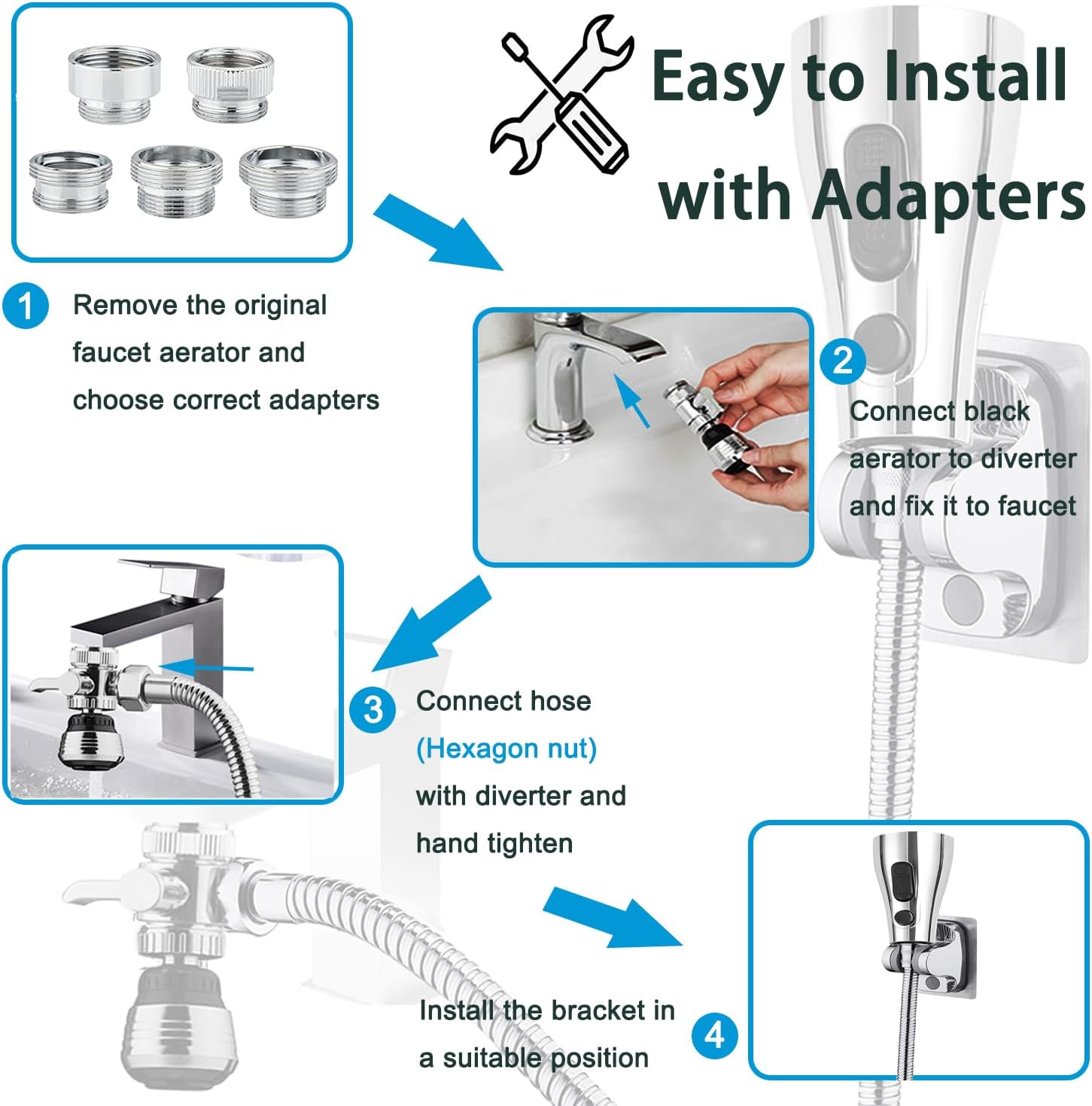 Easy to Install with Adapters

1 Remove the original faucet aerator and choose correct adapters

2 Connect black aerator to diverter and fix it to faucet

3 Connect hose (Hexagon nut) with diverter and hand tighten

Install the bracket in a suitable position 4