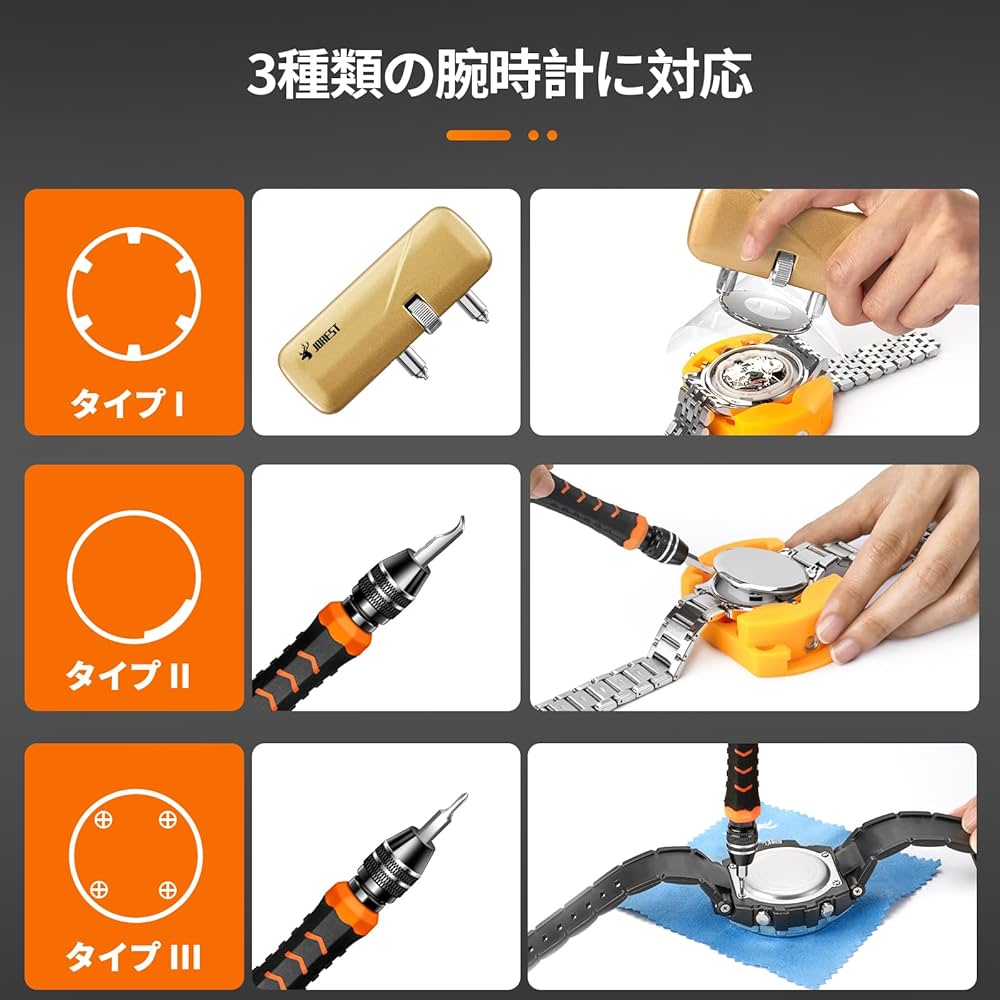 3種類の腕時計に対応

タイプ I

JOREST

タイプ II

タイプ III