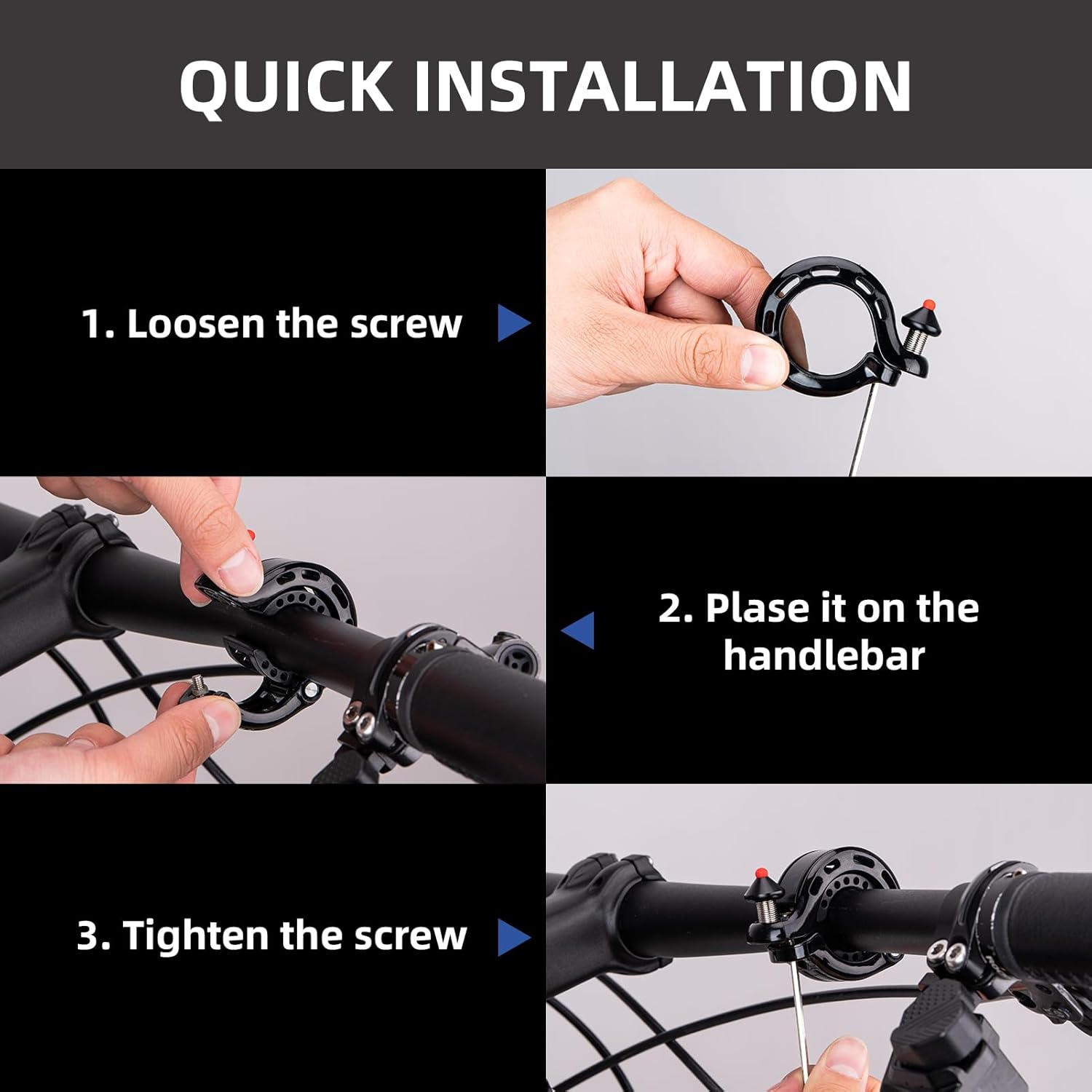 QUICK INSTALLATION

1. Loosen the screw

2. Plase it on the handlebar

3. Tighten the screw