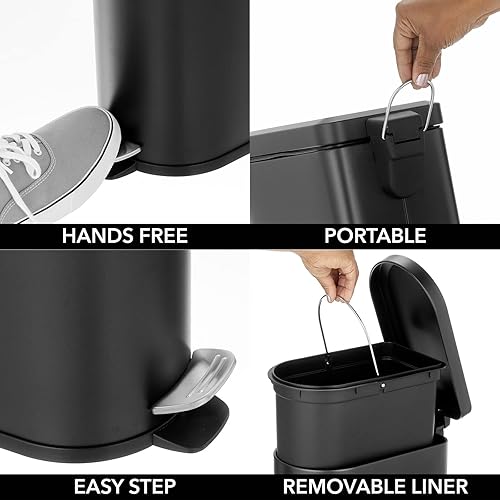 HANDS FREE

PORTABLE

EASY STEP

REMOVABLE LINER