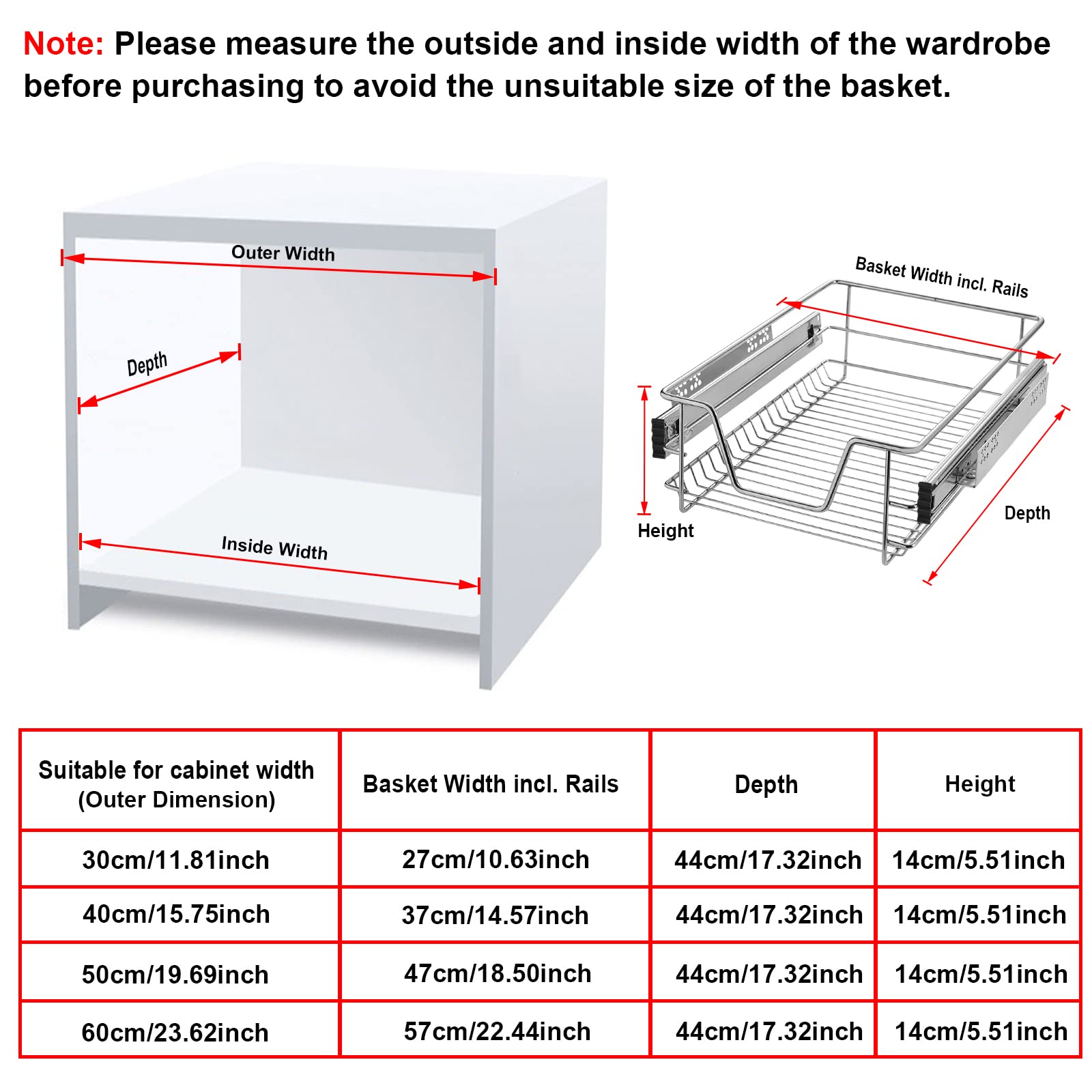 Note: Please measure the outside and inside width of the wardrobe before purchasing to avoid the unsuitable size of the basket.

Outer Width

Depth

Inside Width

Basket Width incl. Rails

Height

Depth

| Suitable for cabinet width (Outer Dimension) | Basket Width incl. Rails | Depth | Height |
|---|---|---|---|
| 30cm/11.81inch | 27cm/10.63inch | 44cm/17.32inch | 14cm/5.51inch |
| 40cm/15.75inch | 37cm/14.57inch | 44cm/17.32inch | 14cm/5.51inch |
| 50cm/19.69inch | 47cm/18.50inch | 44cm/17.32inch | 14cm/5.51inch |
| 60cm/23.62inch | 57cm/22.44inch | 44cm/17.32inch | 14cm/5.51inch |