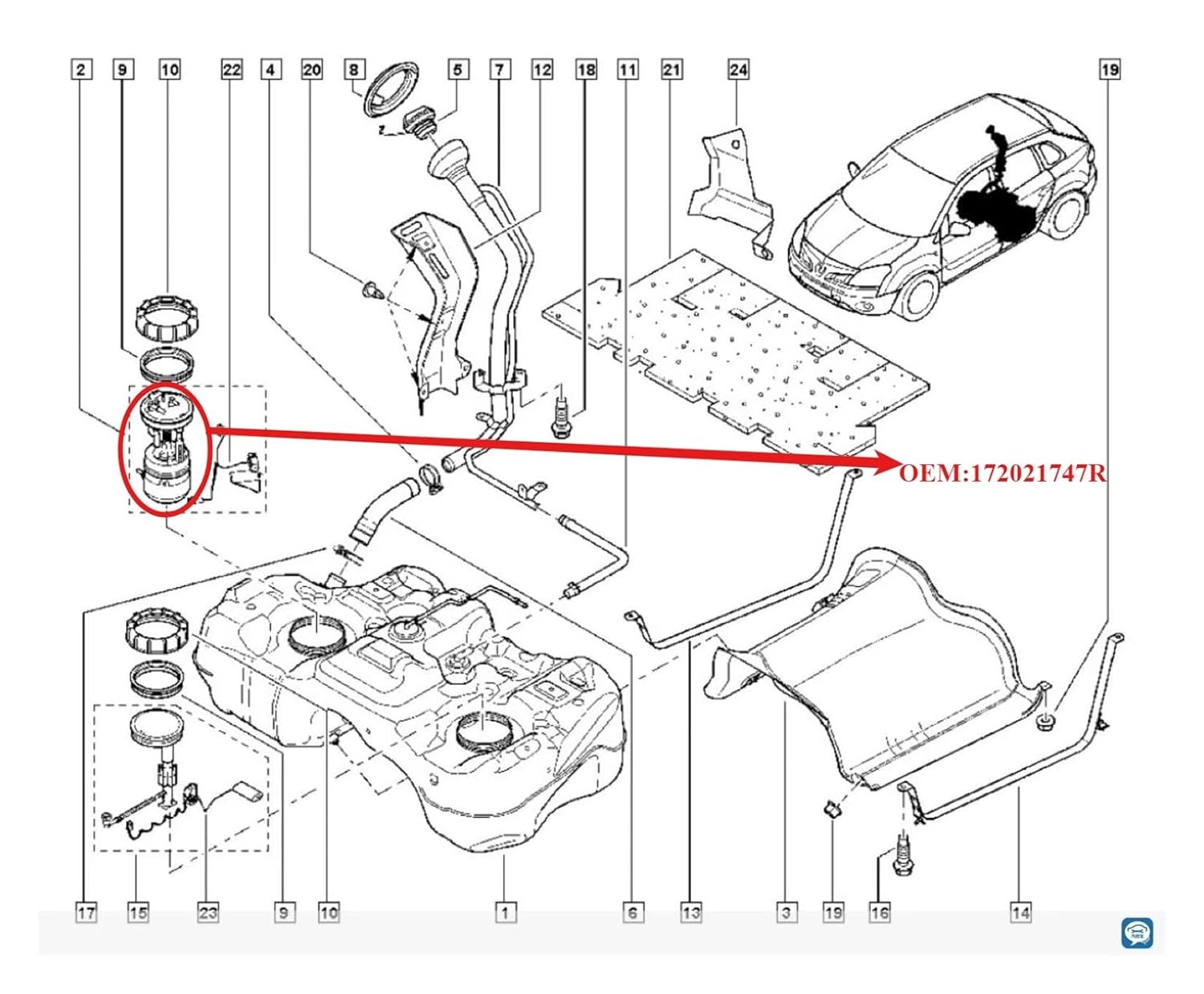 2 9 10 22 4 20 8 5 7 12 18 11 21 24 19

OEM:172021747R

17 15 23 9 10 1 6 13 3 19 16 14