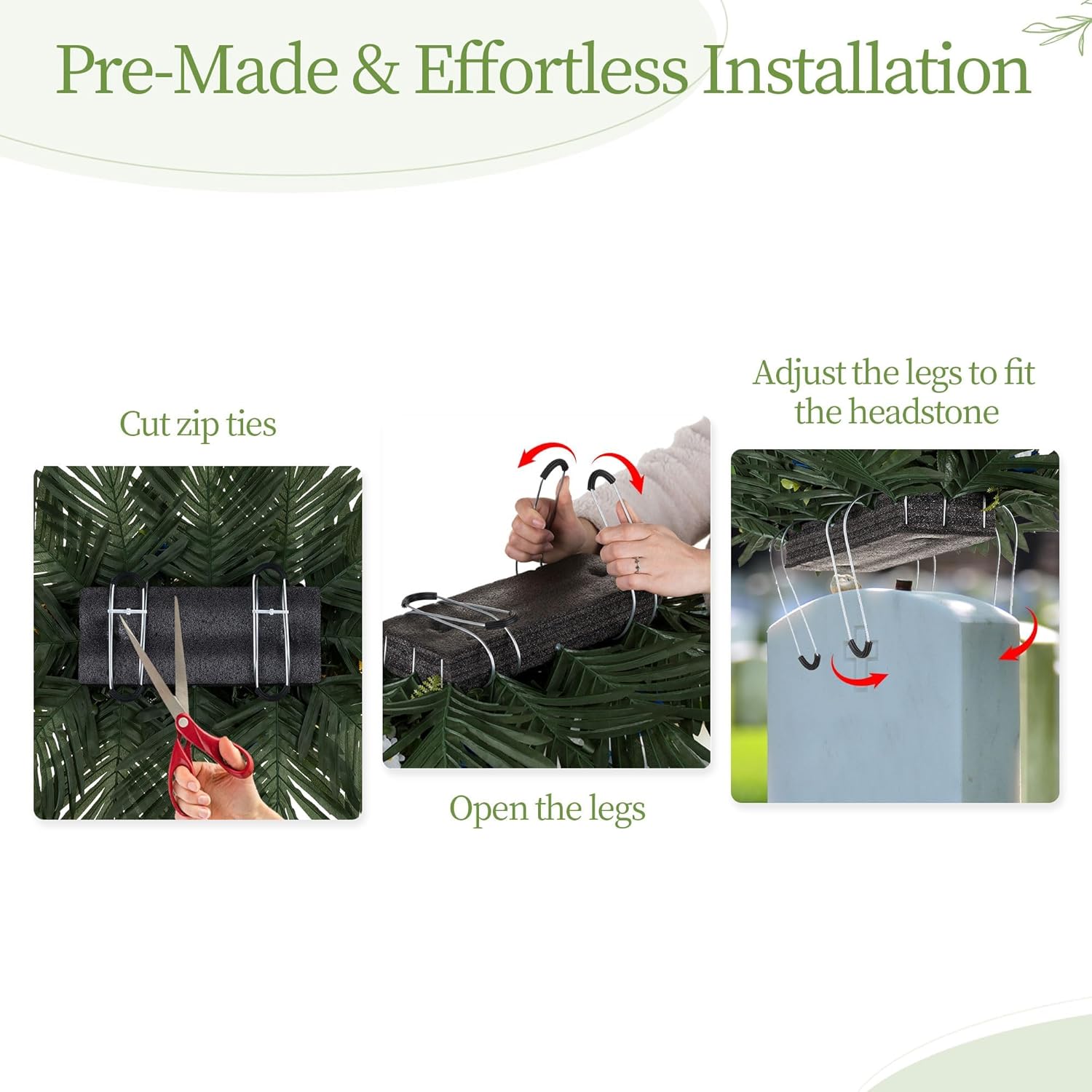 Pre-Made & Effortless Installation

Cut zip ties

Open the legs

Adjust the legs to fit the headstone