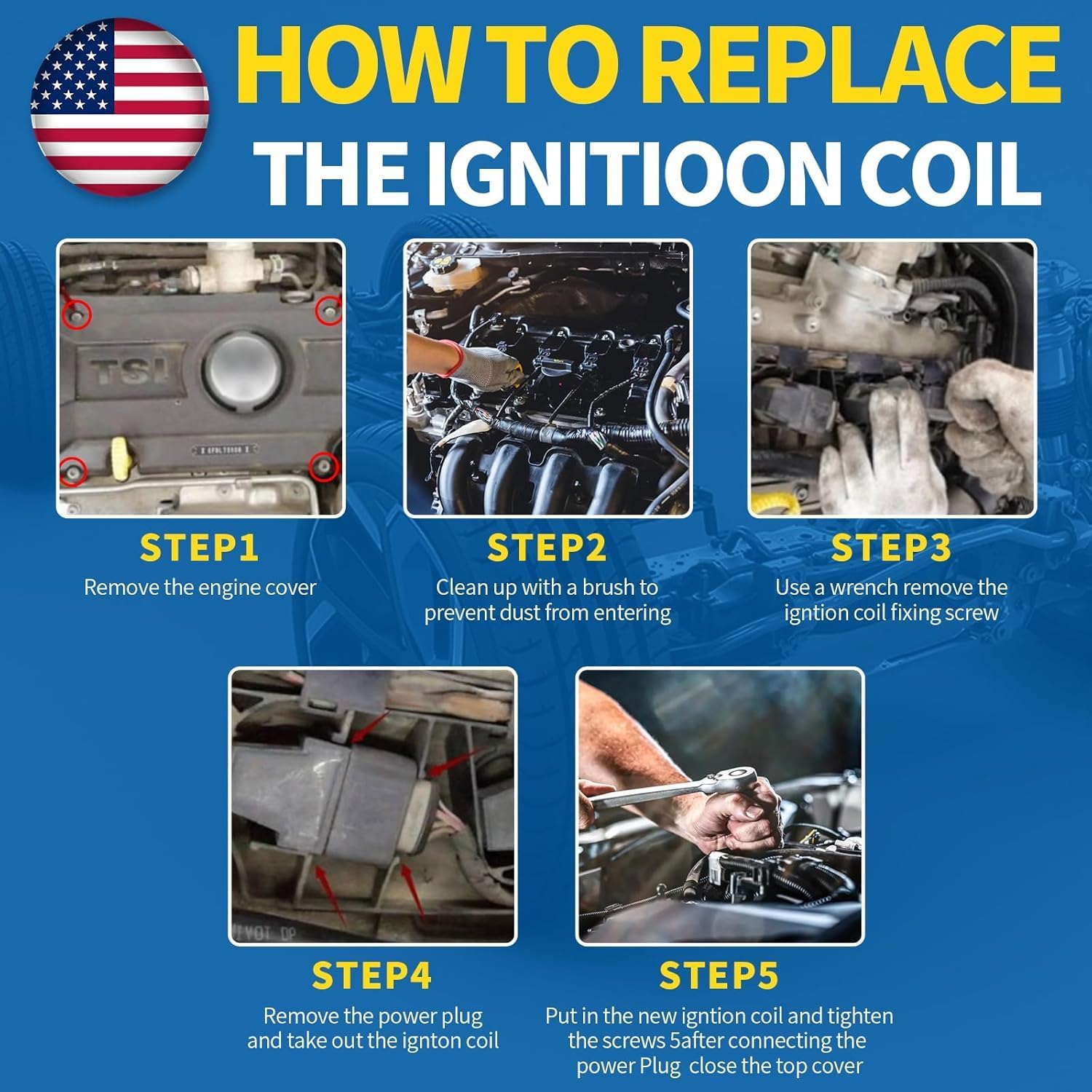 HOW TO REPLACE
THE IGNITIOON COIL

TSI

STEP1
Remove the engine cover

STEP2
Clean up with a brush to prevent dust from entering

STEP3
Use a wrench remove the igntion coil fixing screw

STEP4
Remove the power plug and take out the ignton coil

STEP5
Put in the new igntion coil and tighten the screws 5after connecting the power Plug close the top cover