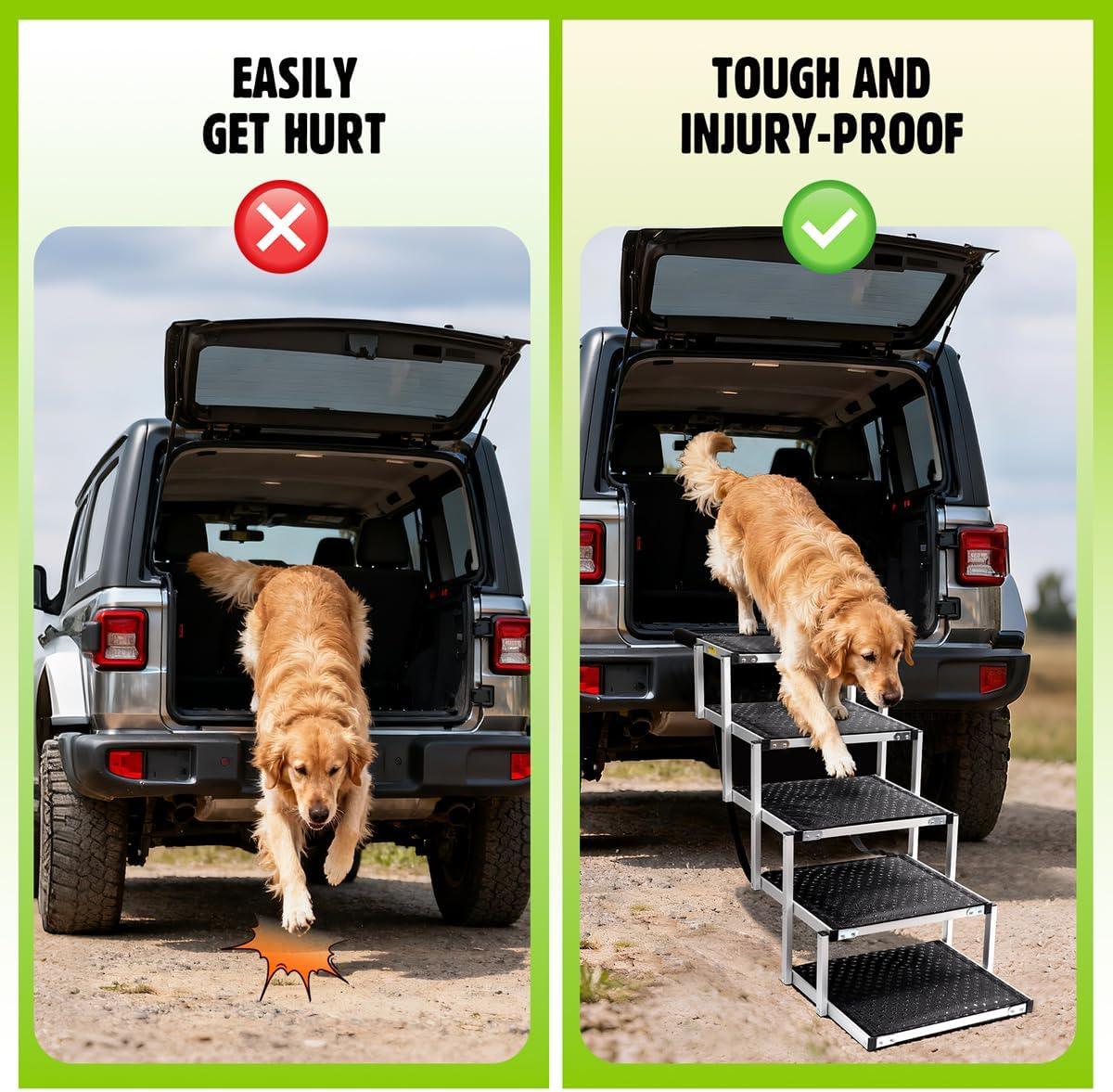 EASILY
GET HURT

TOUGH AND
INJURY-PROOF