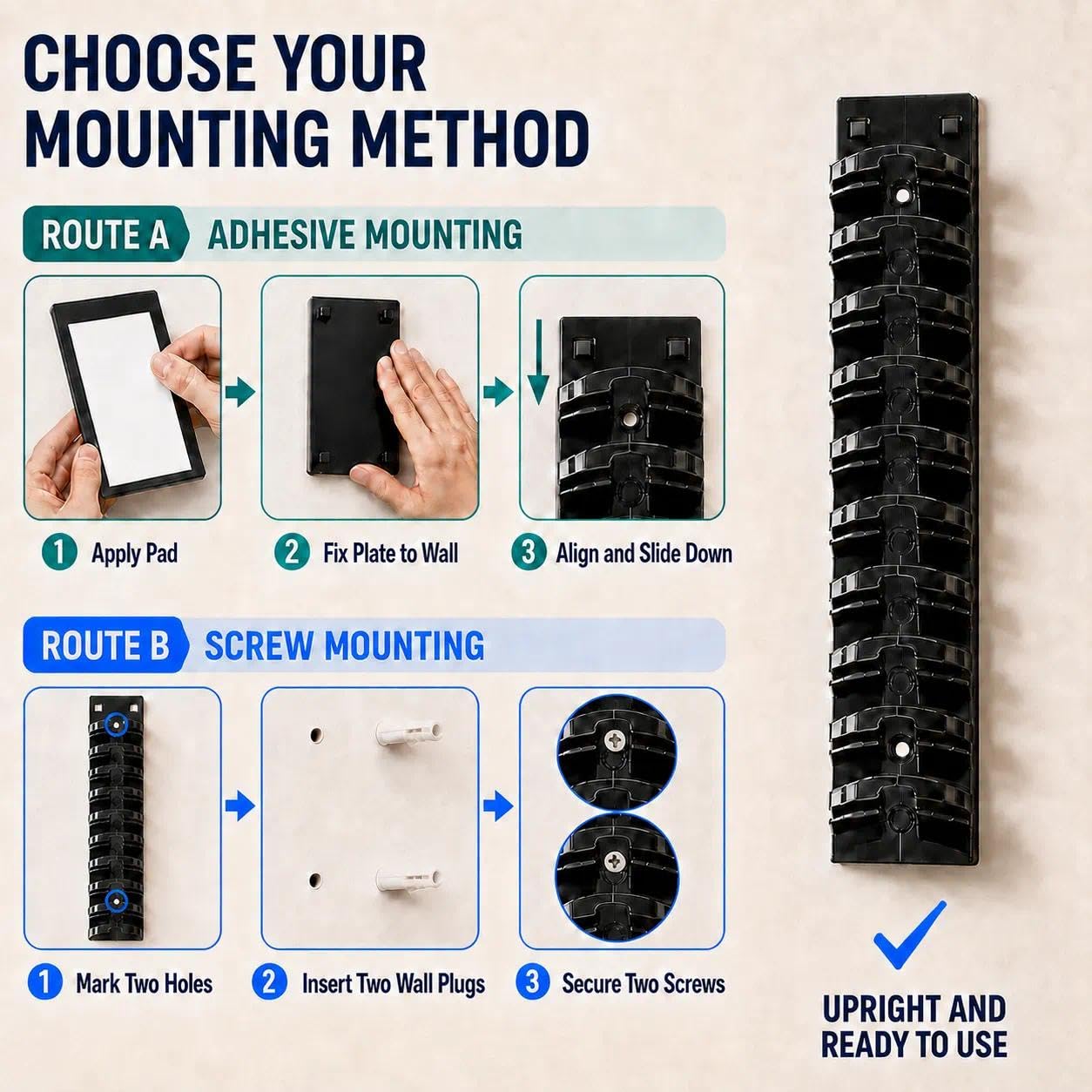 CHOOSE YOUR MOUNTING METHOD

ROUTE A ADHESIVE MOUNTING

1 Apply Pad

2 Fix Plate to Wall

3 Align and Slide Down

ROUTE B SCREW MOUNTING

1 Mark Two Holes

2 Insert Two Wall Plugs

3 Secure Two Screws

UPRIGHT AND READY TO USE