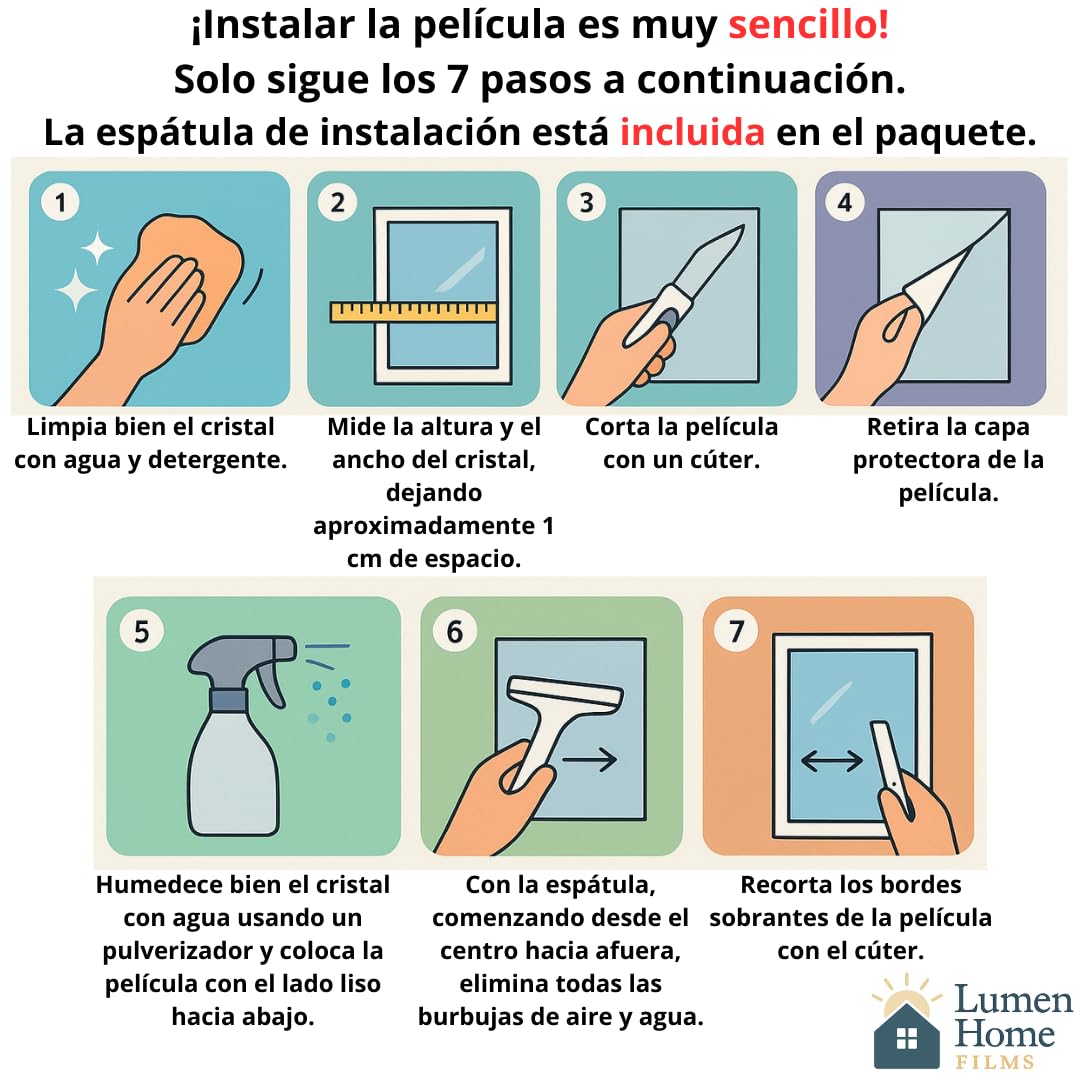 ¡Instalar la película es muy sencillo!
Solo sigue los 7 pasos a continuación.
La espátula de instalación está incluida en el paquete.

1
Limpia bien el cristal con agua y detergente.

2
Mide la altura y el ancho del cristal, dejando aproximadamente 1 cm de espacio.

3
Corta la película con un cúter.

4
Retira la capa protectora de la película.

5
Humedece bien el cristal con agua usando un pulverizador y coloca la película con el lado liso hacia abajo.

6
Con la espátula, comenzando desde el centro hacia afuera, elimina todas las burbujas de aire y agua.

7
Recorta los bordes sobrantes de la película con el cúter.

Lumen Home FILMS