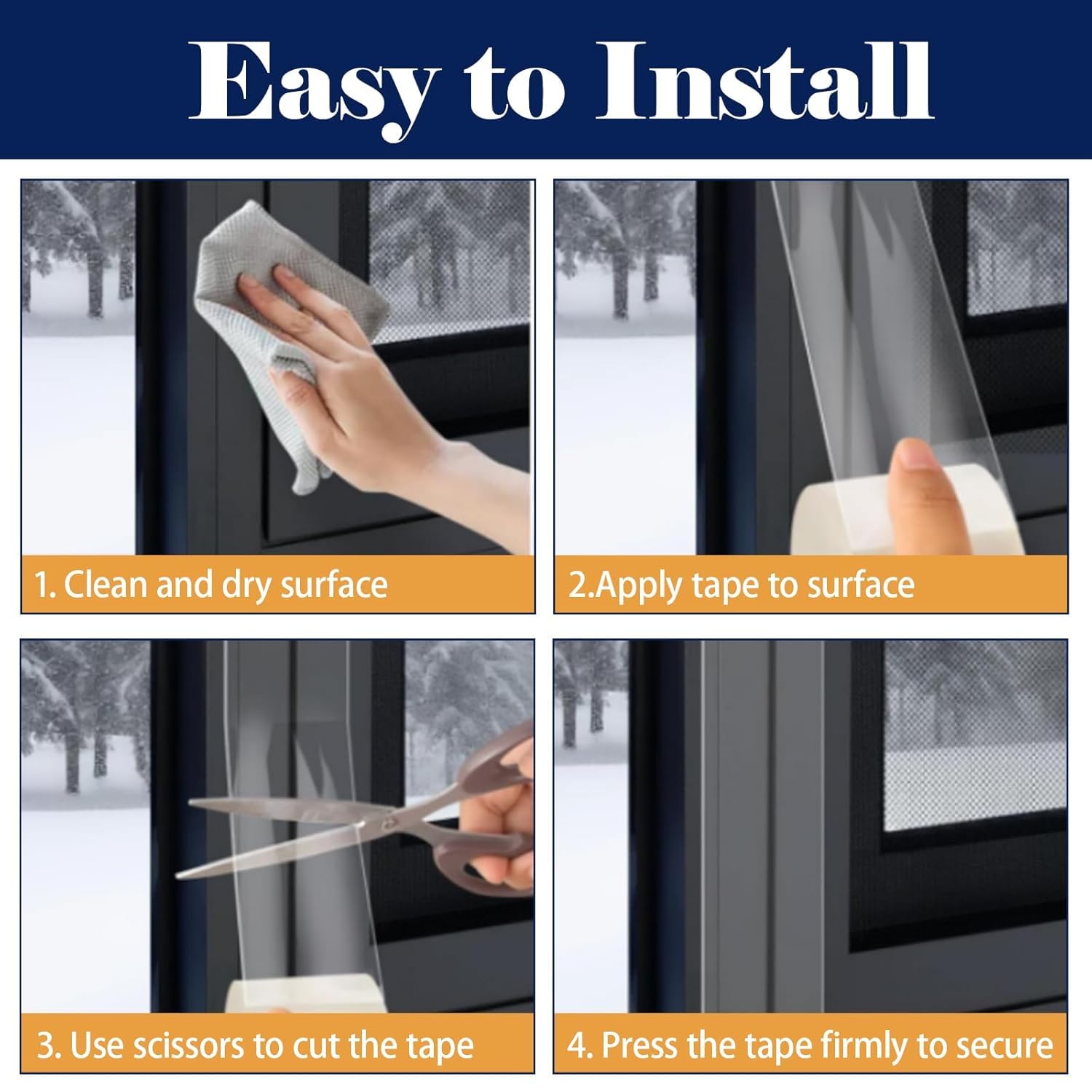 Easy to Install

1. Clean and dry surface

2.Apply tape to surface

3. Use scissors to cut the tape

4. Press the tape firmly to secure