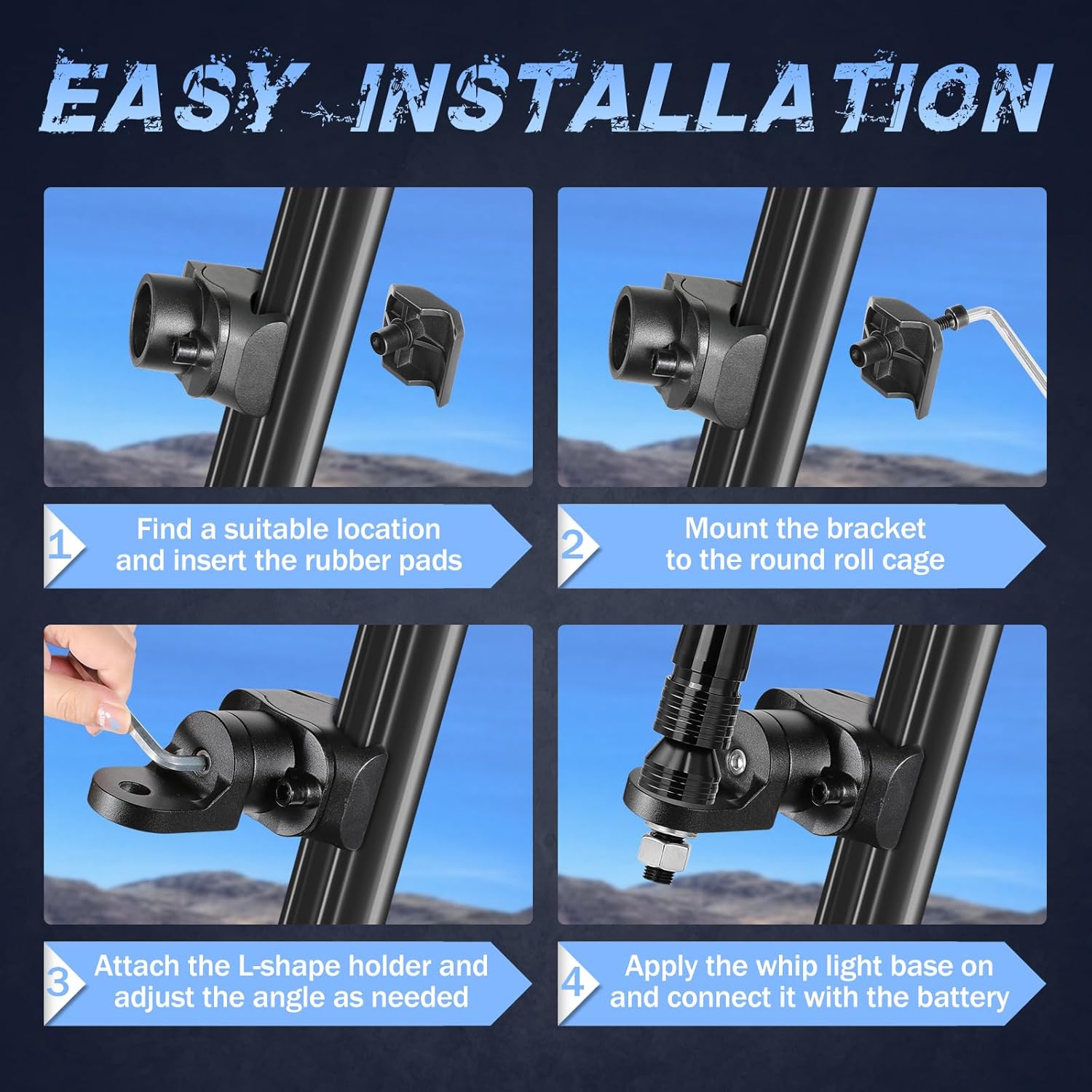 EASY INSTALLATION

1 Find a suitable location and insert the rubber pads

2 Mount the bracket to the round roll cage

3 Attach the L-shape holder and adjust the angle as needed

4 Apply the whip light base on and connect it with the battery