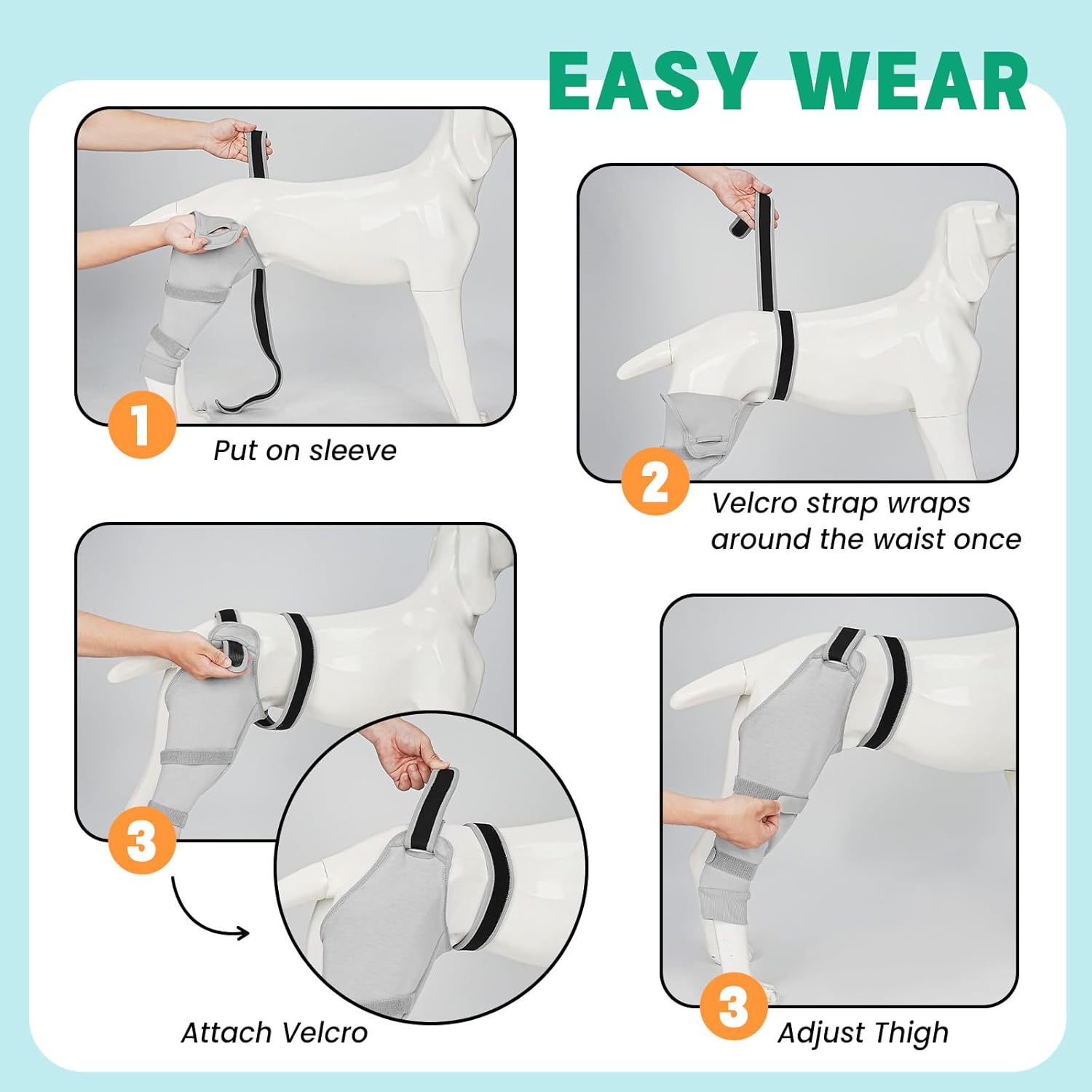 EASY WEAR

1
Put on sleeve

2
Velcro strap wraps around the waist once

3
Attach Velcro

3
Adjust Thigh