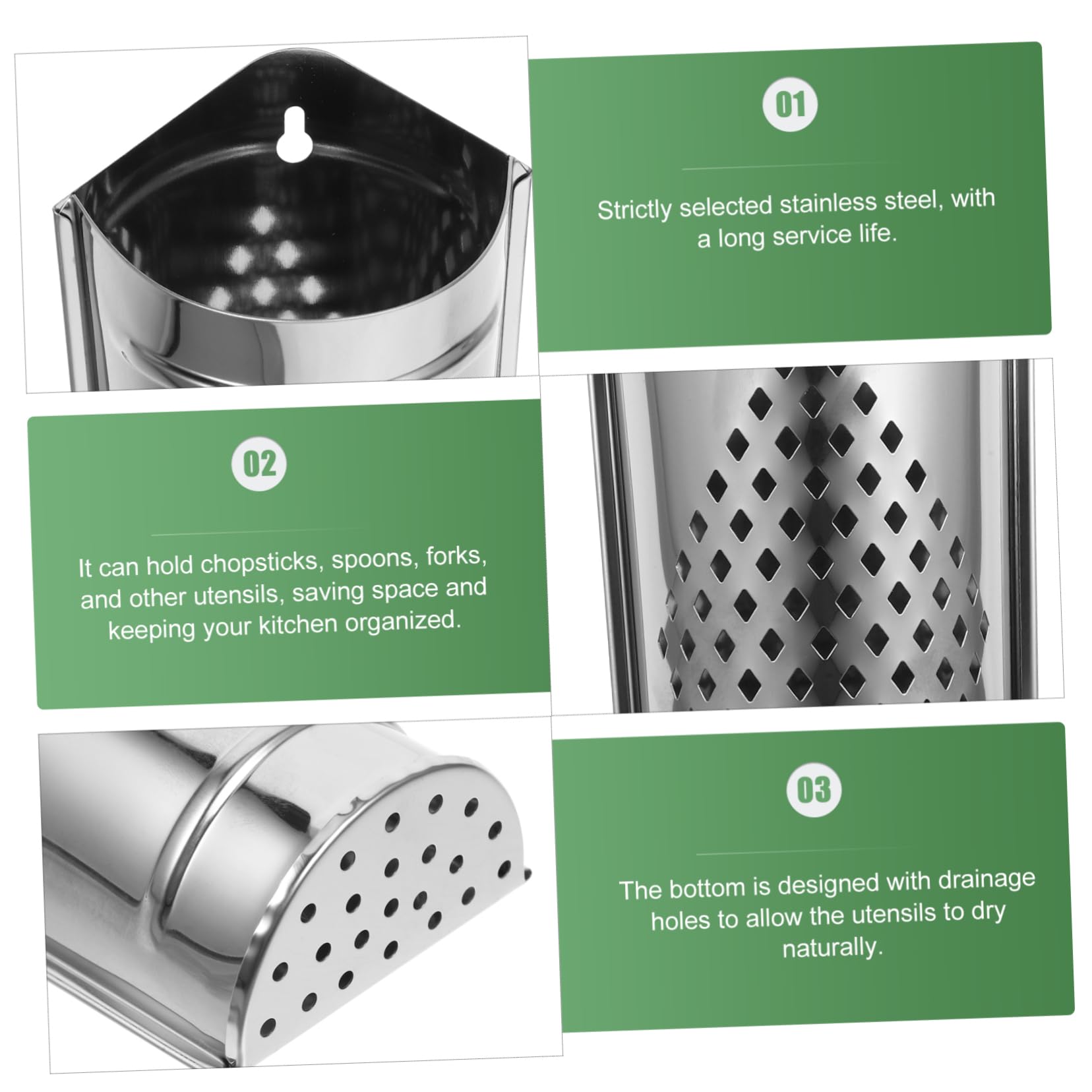 01

Strictly selected stainless steel, with a long service life.

02

It can hold chopsticks, spoons, forks, and other utensils, saving space and keeping your kitchen organized.

03

The bottom is designed with drainage holes to allow the utensils to dry naturally.