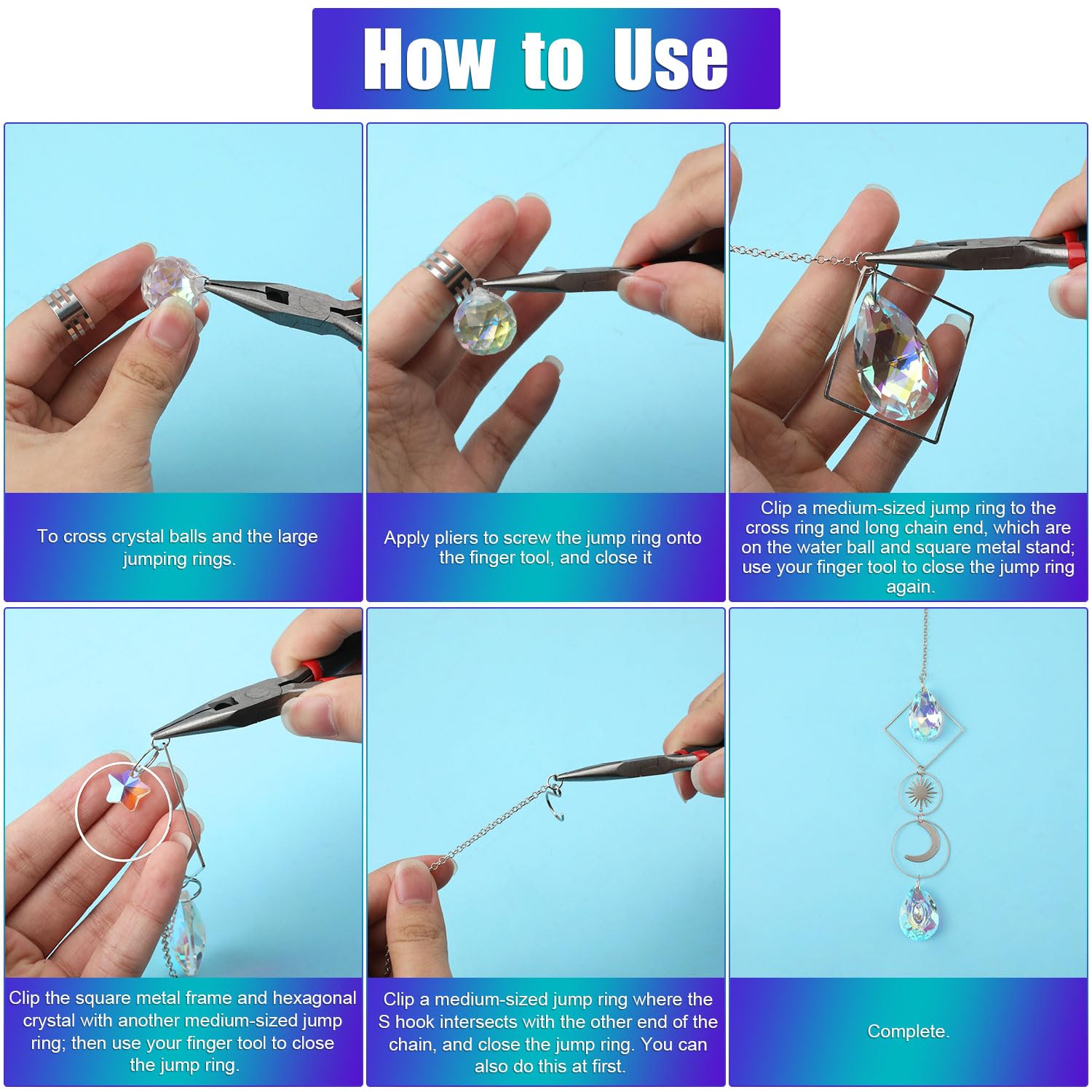 How to Use

To cross crystal balls and the large jumping rings.

Apply pliers to screw the jump ring onto the finger tool, and close it

Clip a medium-sized jump ring to the cross ring and long chain end, which are on the water ball and square metal stand; use your finger tool to close the jump ring again.

Clip the square metal frame and hexagonal crystal with another medium-sized jump ring; then use your finger tool to close the jump ring.

Clip a medium-sized jump ring where the S hook intersects with the other end of the chain, and close the jump ring. You can also do this at first.

Complete.