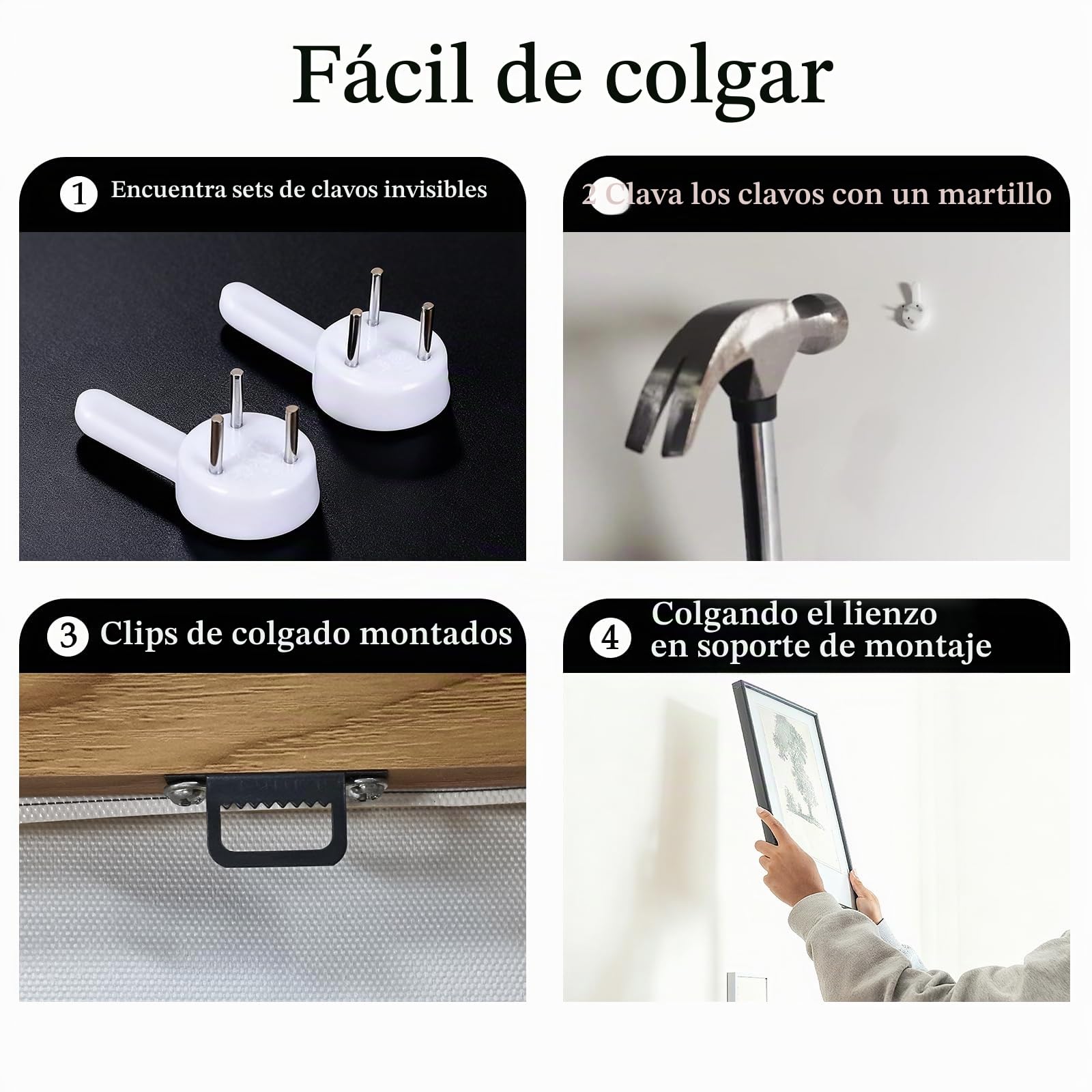 Fácil de colgar

1 Encuentra sets de clavos invisibles

2 Clava los clavos con un martillo

3 Clips de colgado montados

4 Colgando el lienzo en soporte de montaje