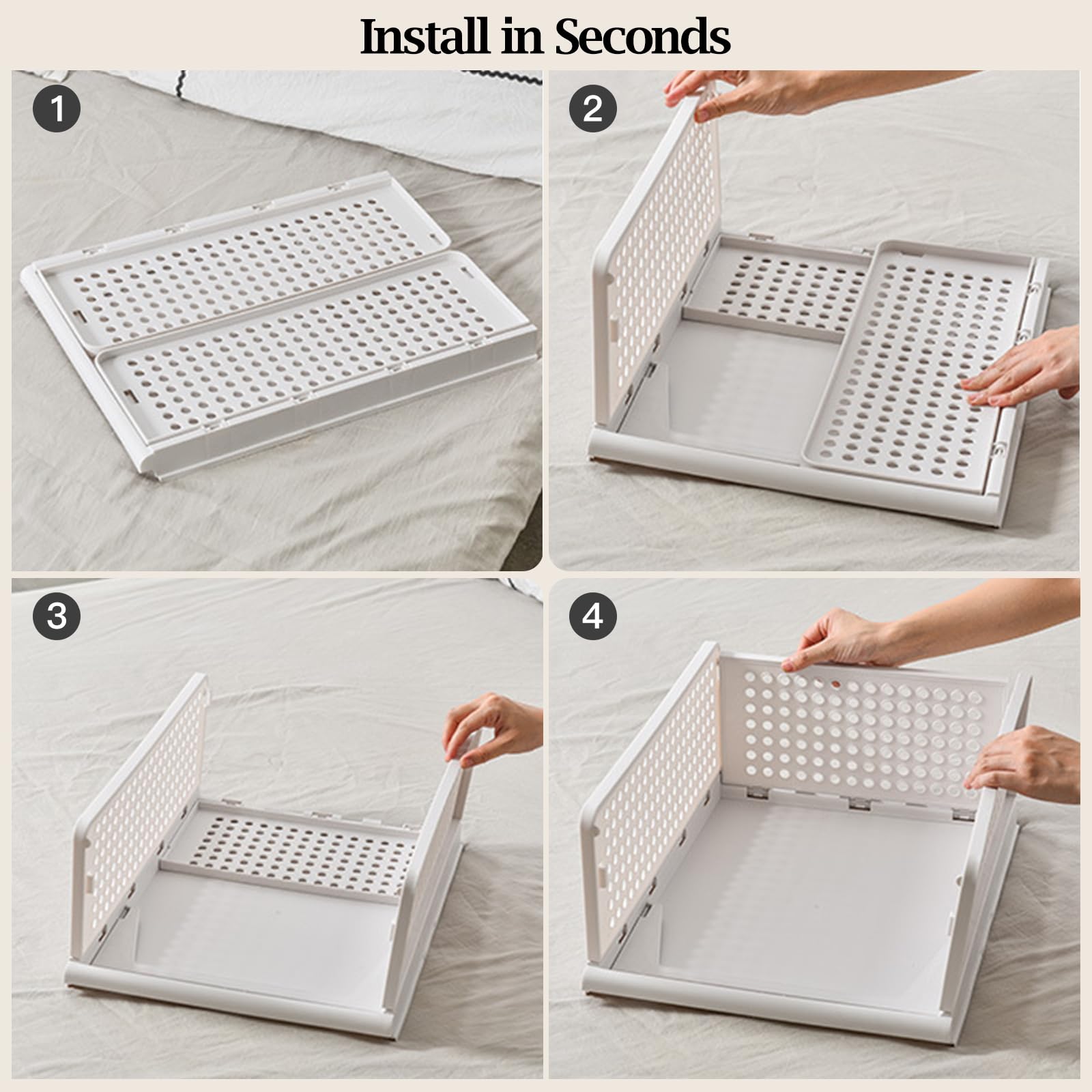 Install in Seconds

1

2

3

4