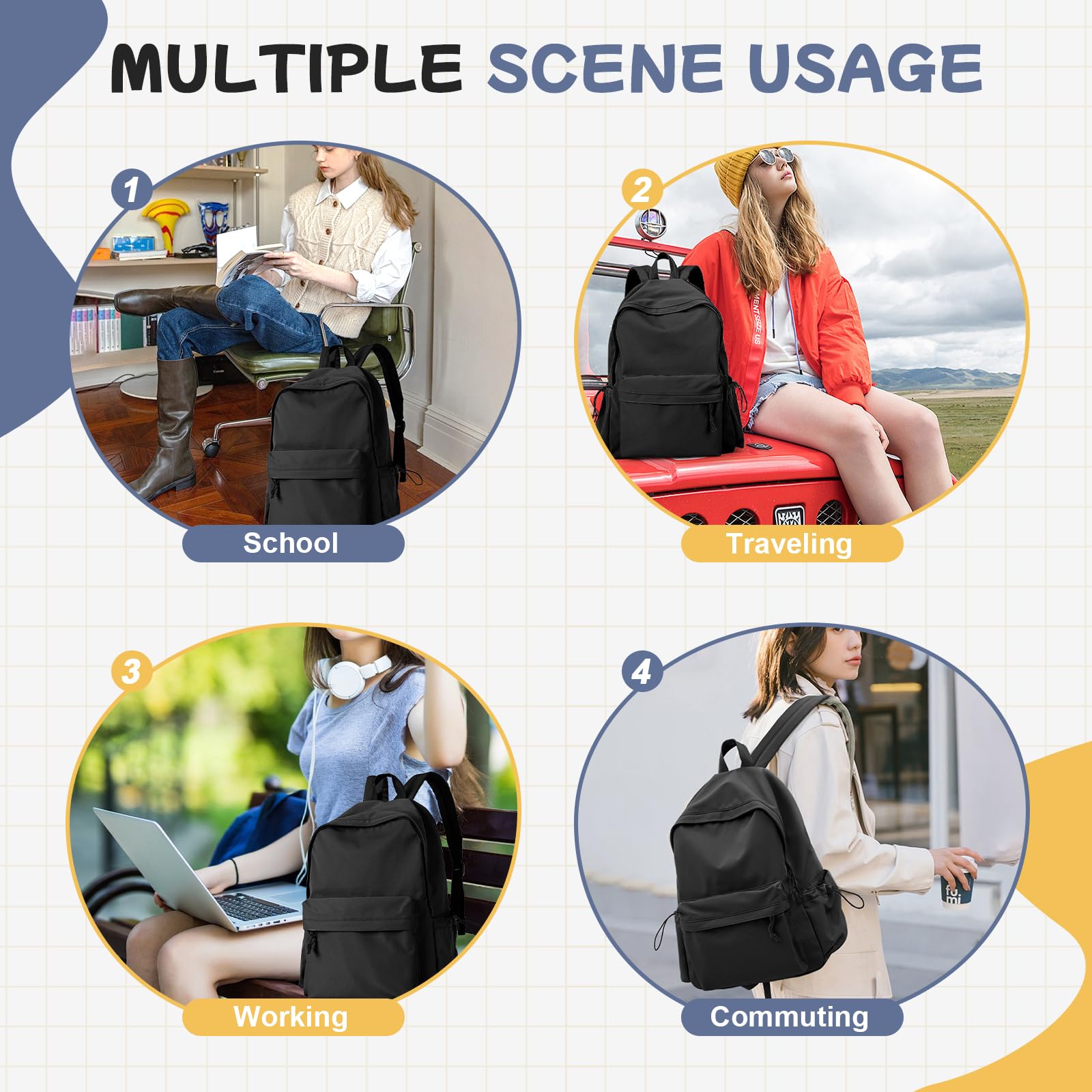 MULTIPLE SCENE USAGE

1

School

2

Traveling

3

Working

4

Commuting