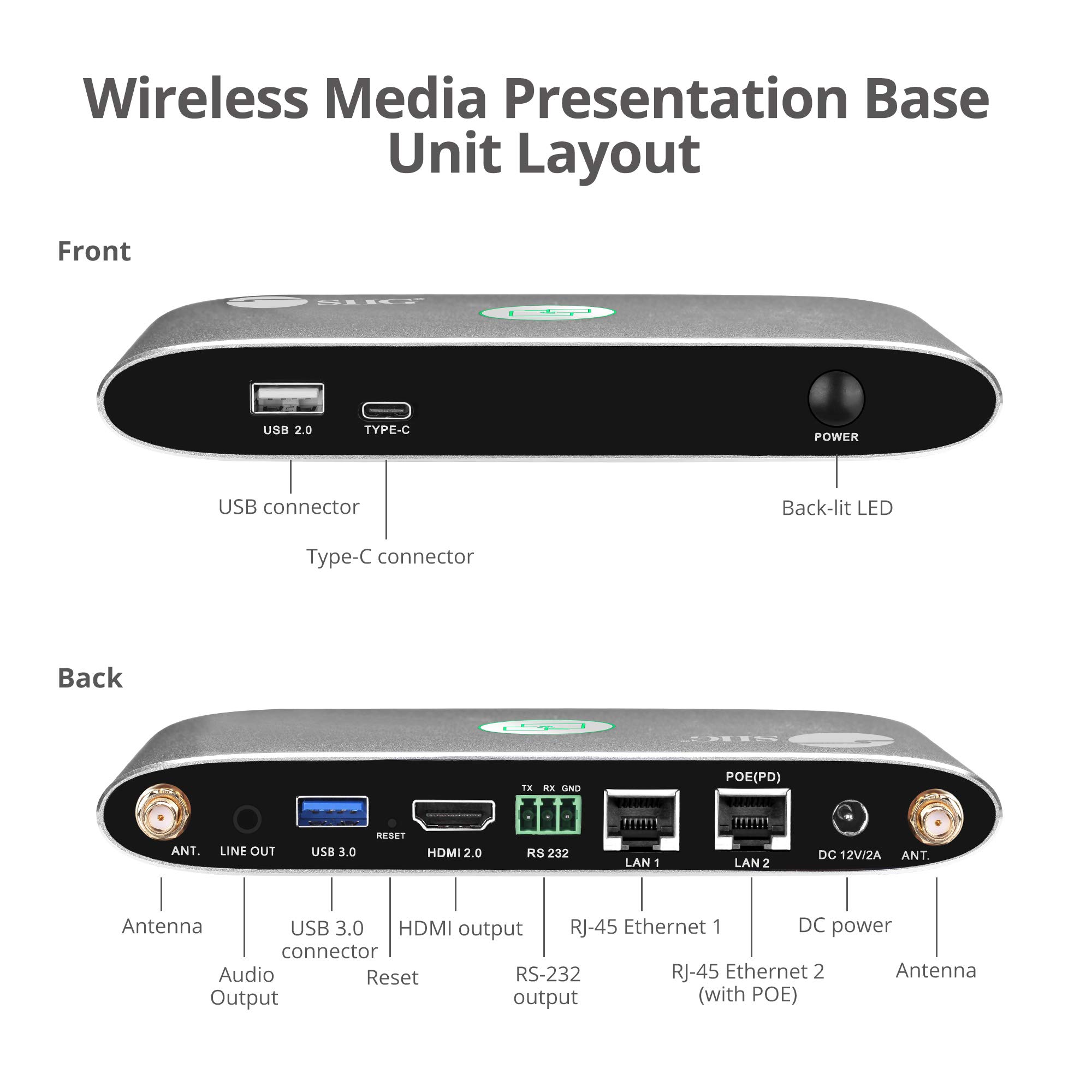 Wireless Media Presentation Base Unit Layout

Front

SIIG

USB 2.0

TYPE-C

POWER

USB connector

Type-C connector

Back-lit LED

Back

SIIG

ANT.

LINE OUT

USB 3.0

RESET

HDMI 2.0

TX RX GND

RS 232

LAN 1

POE(PD)

LAN 2

DC 12V/2A

ANT.

Antenna

Audio Output

USB 3.0 connector

Reset

HDMI output

RS-232 output

RJ-45 Ethernet 1

RJ-45 Ethernet 2 (with POE)

DC power

Antenna