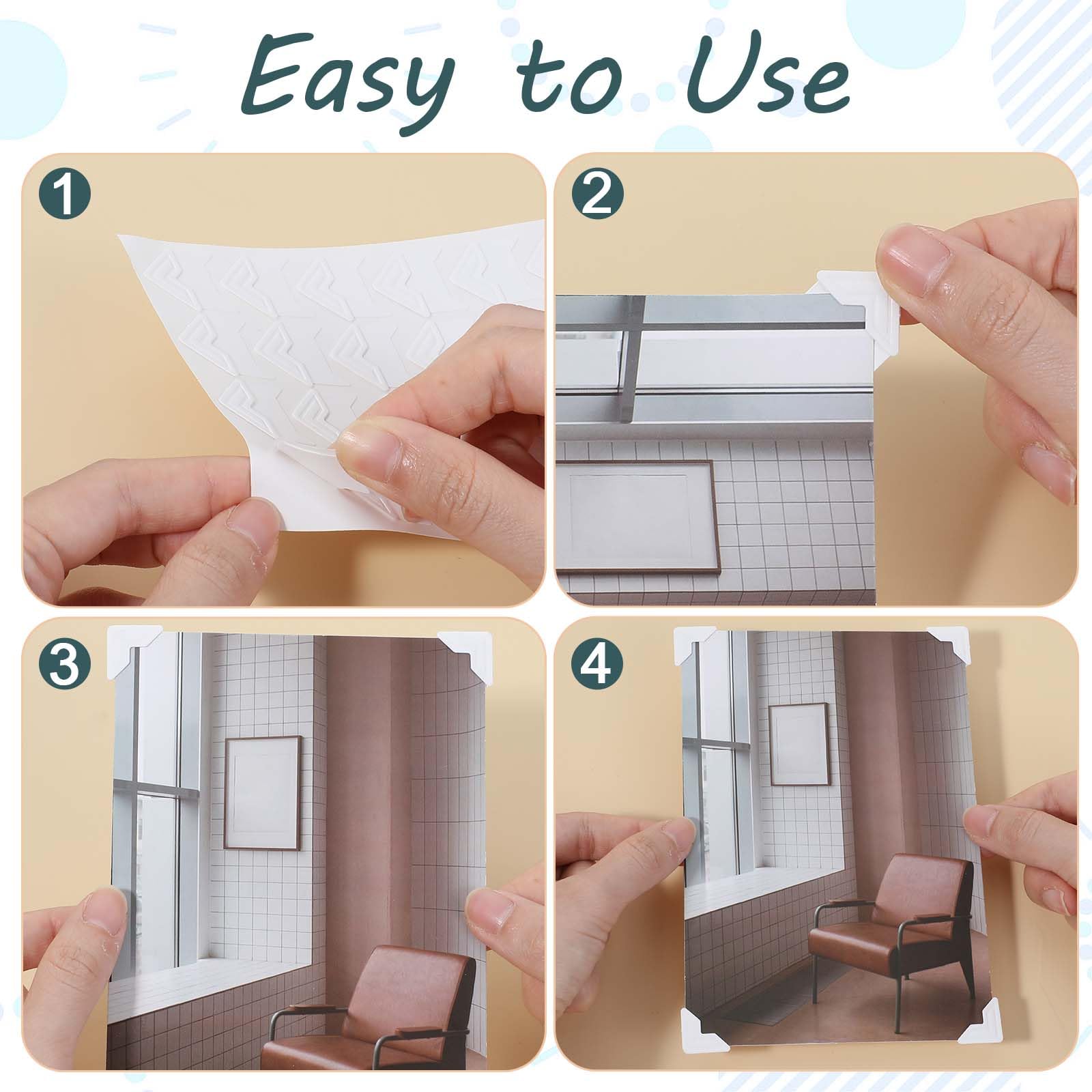 Easy to Use

1

2

3

4