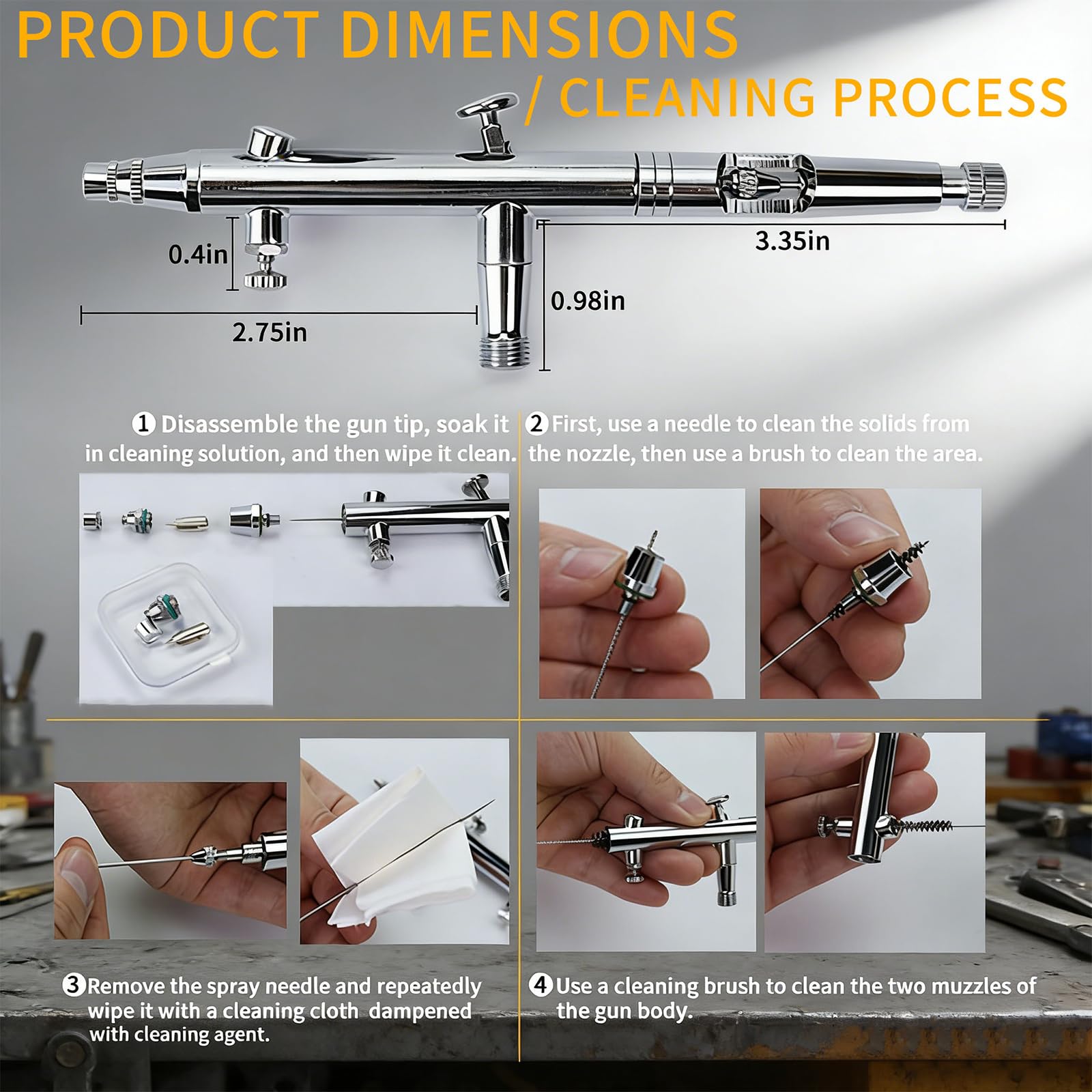 PRODUCT DIMENSIONS / CLEANING PROCESS

0.4in

3.35in

0.98in

2.75in

① Disassemble the gun tip, soak it in cleaning solution, and then wipe it clean.

② First, use a needle to clean the solids from the nozzle, then use a brush to clean the area.

③ Remove the spray needle and repeatedly wipe it with a cleaning cloth dampened with cleaning agent.

④ Use a cleaning brush to clean the two muzzles of the gun body.