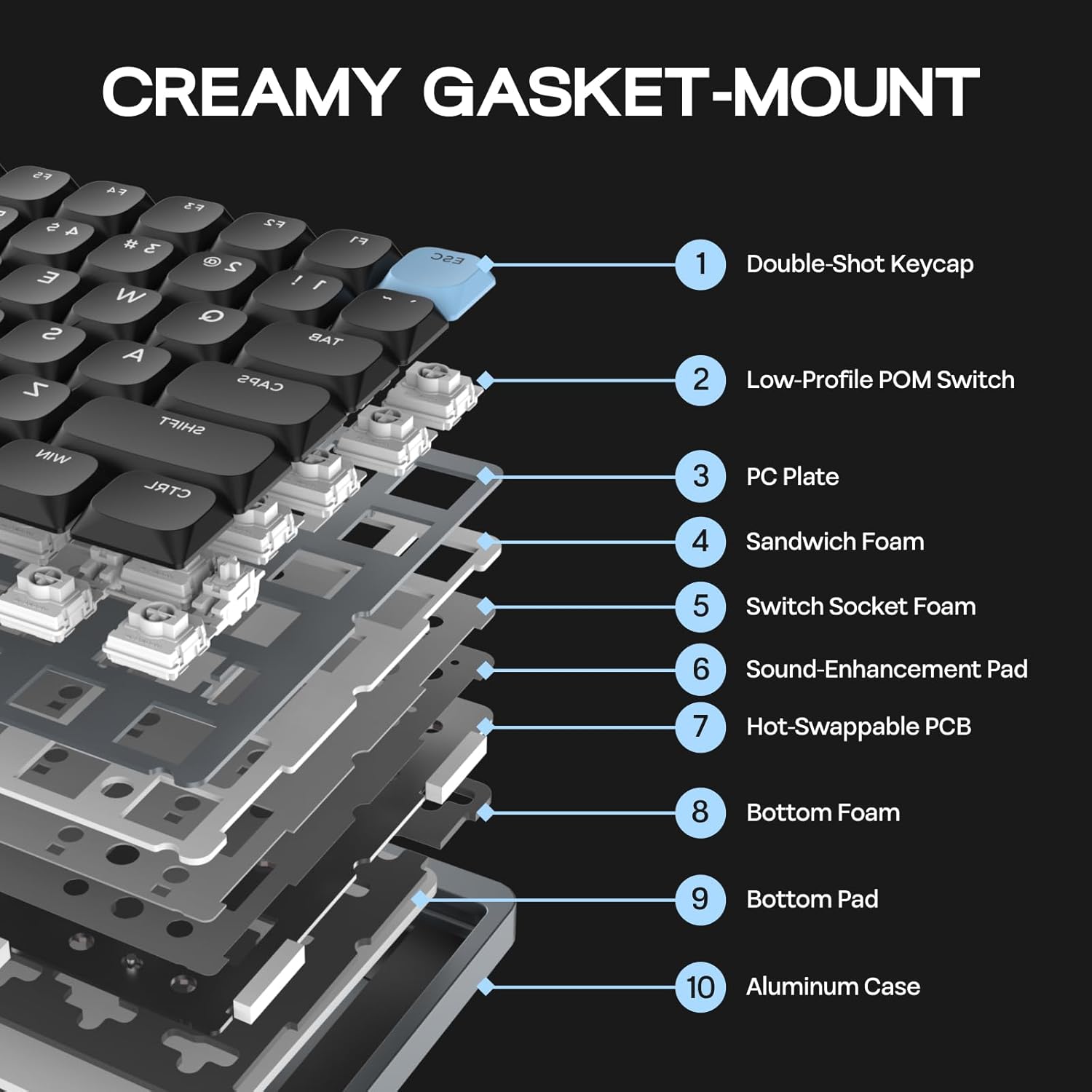 CREAMY GASKET-MOUNT

F5 F4 F3 F2 F1 ESC
$ 4 # 3 @ 2 ! 1
E W Q TAB
S A CAPS
Z SHIFT
WIN CTRL

1 Double-Shot Keycap
2 Low-Profile POM Switch
3 PC Plate
4 Sandwich Foam
5 Switch Socket Foam
6 Sound-Enhancement Pad
7 Hot-Swappable PCB
8 Bottom Foam
9 Bottom Pad
10 Aluminum Case