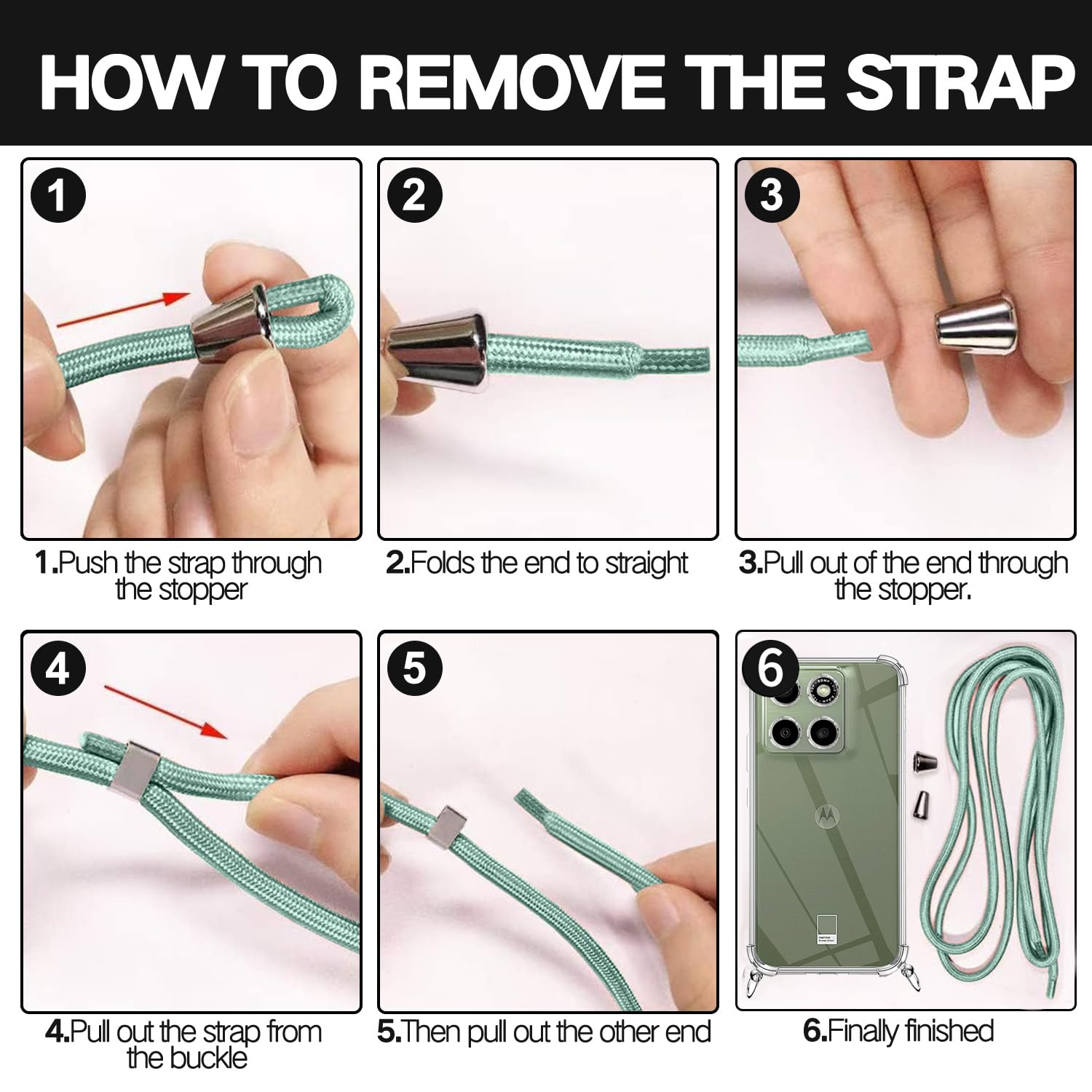 HOW TO REMOVE THE STRAP

1

1.Push the strap through the stopper

2

2.Folds the end to straight

3

3.Pull out of the end through the stopper.

4

4.Pull out the strap from the buckle

5

5.Then pull out the other end

6

6.Finally finished