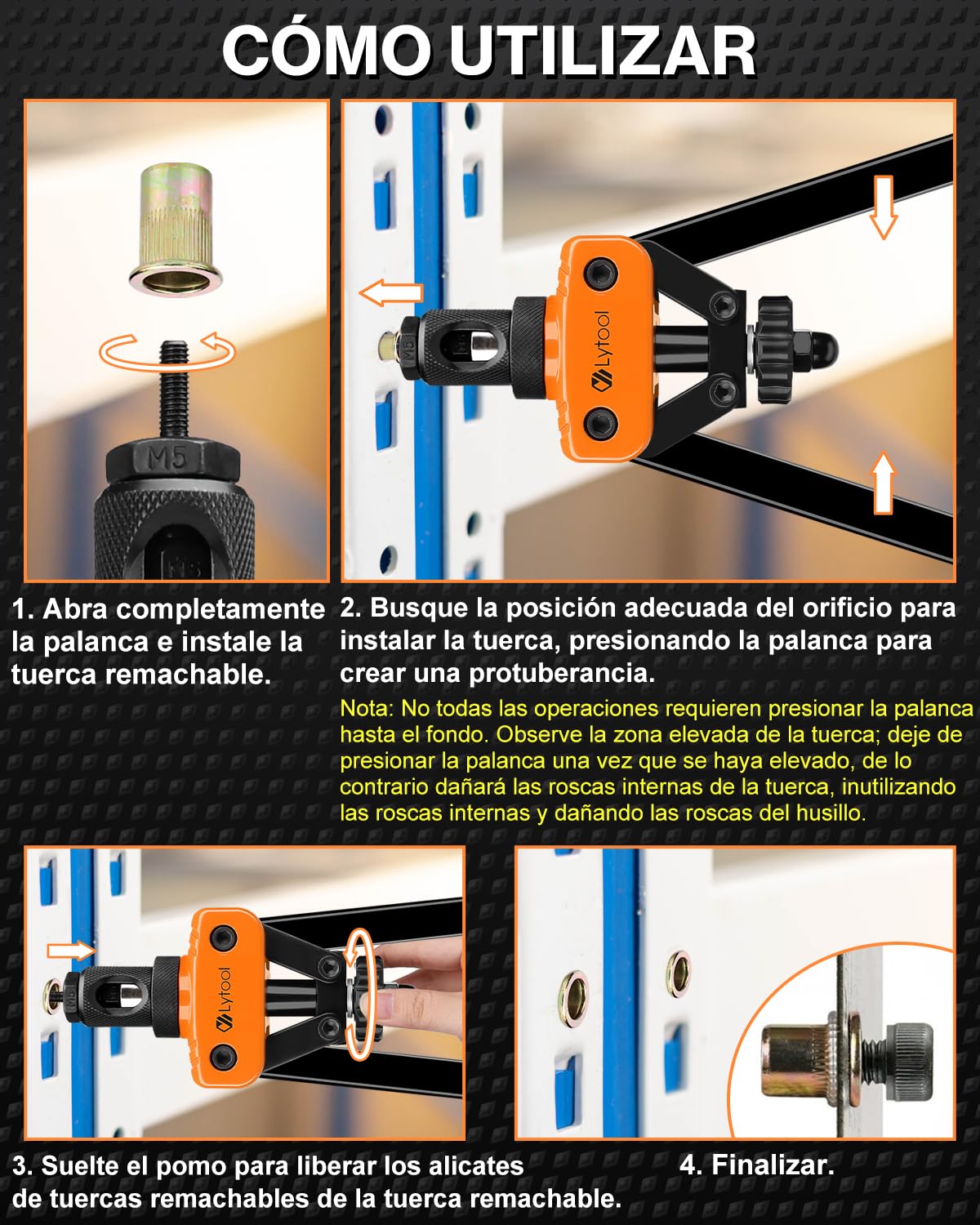 CÓMO UTILIZAR

M5

Lytool

M5

1. Abra completamente la palanca e instale la tuerca remachable.

2. Busque la posición adecuada del orificio para instalar la tuerca, presionando la palanca para crear una protuberancia.

Nota: No todas las operaciones requieren presionar la palanca hasta el fondo. Observe la zona elevada de la tuerca; deje de presionar la palanca una vez que se haya elevado, de lo contrario dañará las roscas internas de la tuerca, inutilizando las roscas internas y dañando las roscas del husillo.

Lytool

3. Suelte el pomo para liberar los alicates de tuercas remachables de la tuerca remachable.

4. Finalizar.