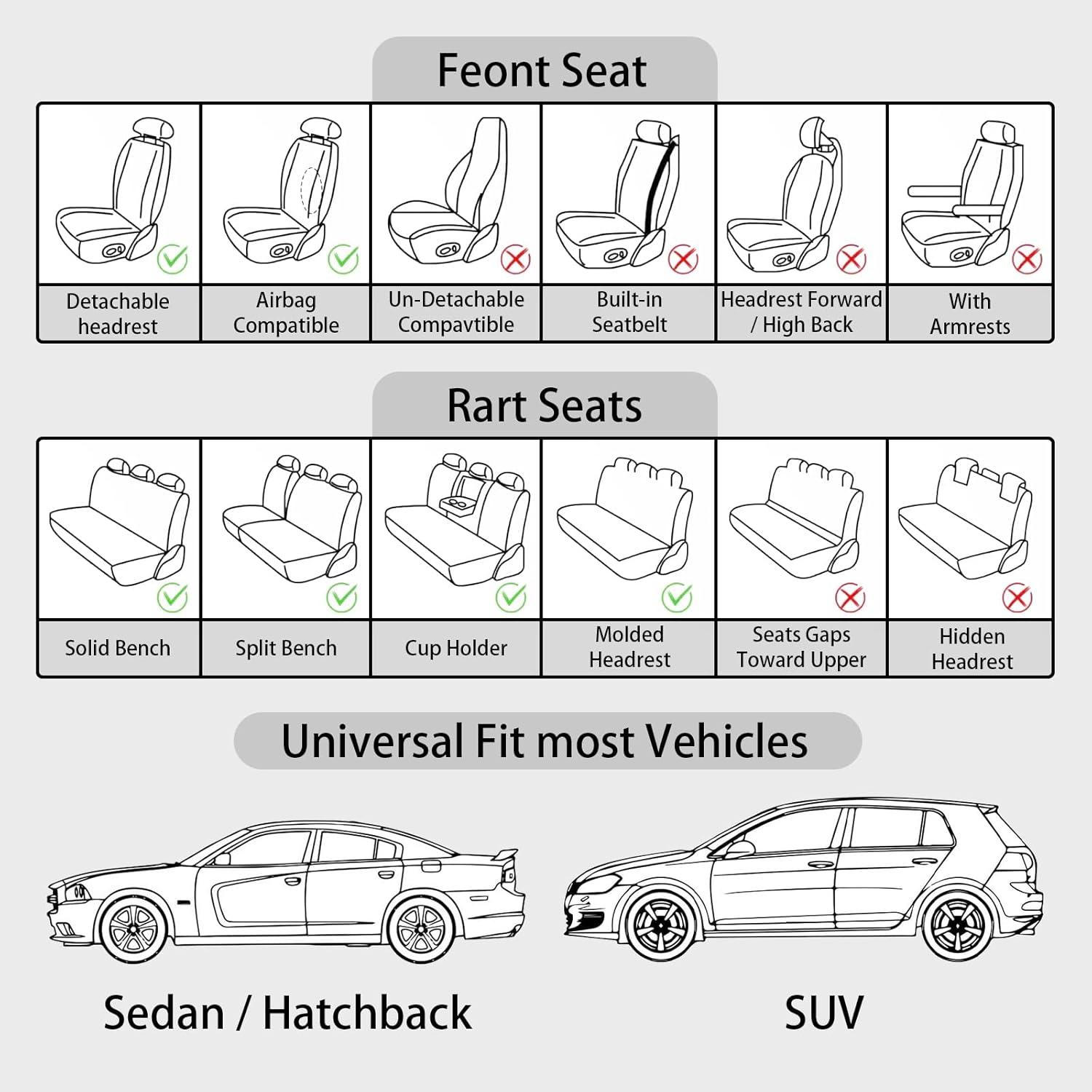 Feont Seat

| Detachable headrest | Airbag Compatible | Un-Detachable Compavtible | Built-in Seatbelt | Headrest Forward / High Back | With Armrests |
|---|---|---|---|---|---|

Rart Seats

| Solid Bench | Split Bench | Cup Holder | Molded Headrest | Seats Gaps Toward Upper | Hidden Headrest |
|---|---|---|---|---|---|

Universal Fit most Vehicles

Sedan / Hatchback

SUV