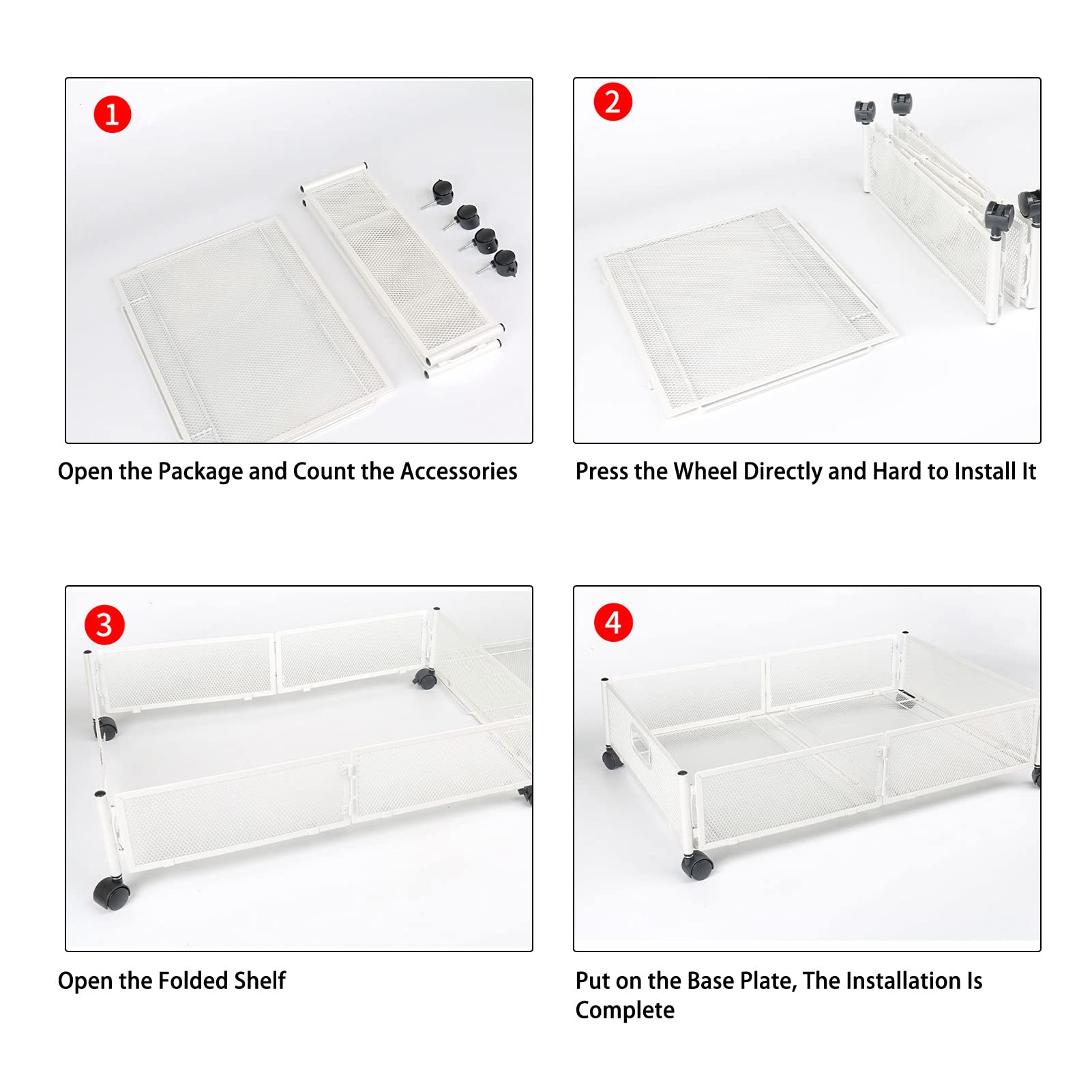 1

Open the Package and Count the Accessories

2

Press the Wheel Directly and Hard to Install It

3

Open the Folded Shelf

4

Put on the Base Plate, The Installation Is Complete