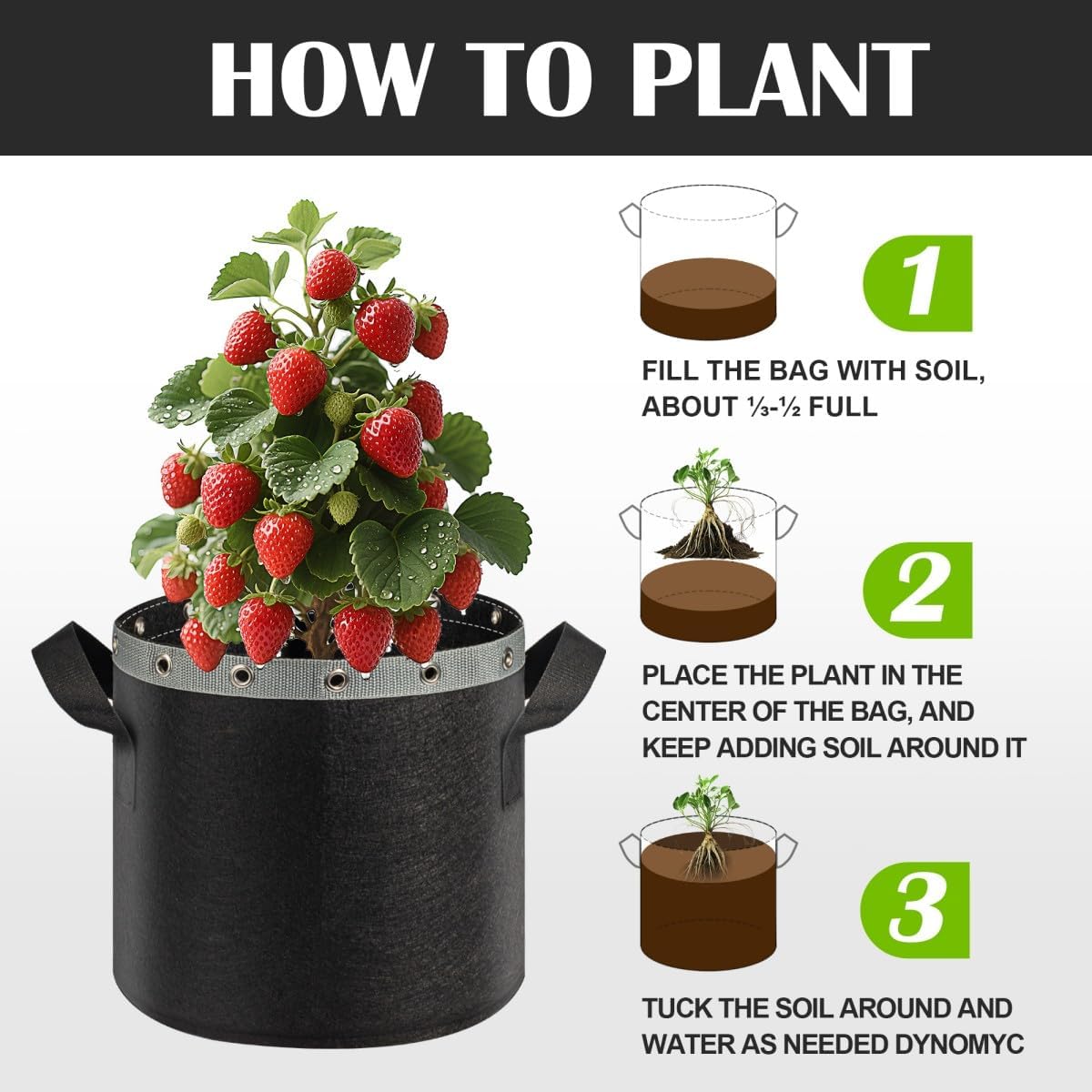 HOW TO PLANT

1

FILL THE BAG WITH SOIL, ABOUT ⅓-½ FULL

2

PLACE THE PLANT IN THE CENTER OF THE BAG, AND KEEP ADDING SOIL AROUND IT

3

TUCK THE SOIL AROUND AND WATER AS NEEDED DYNOMYC