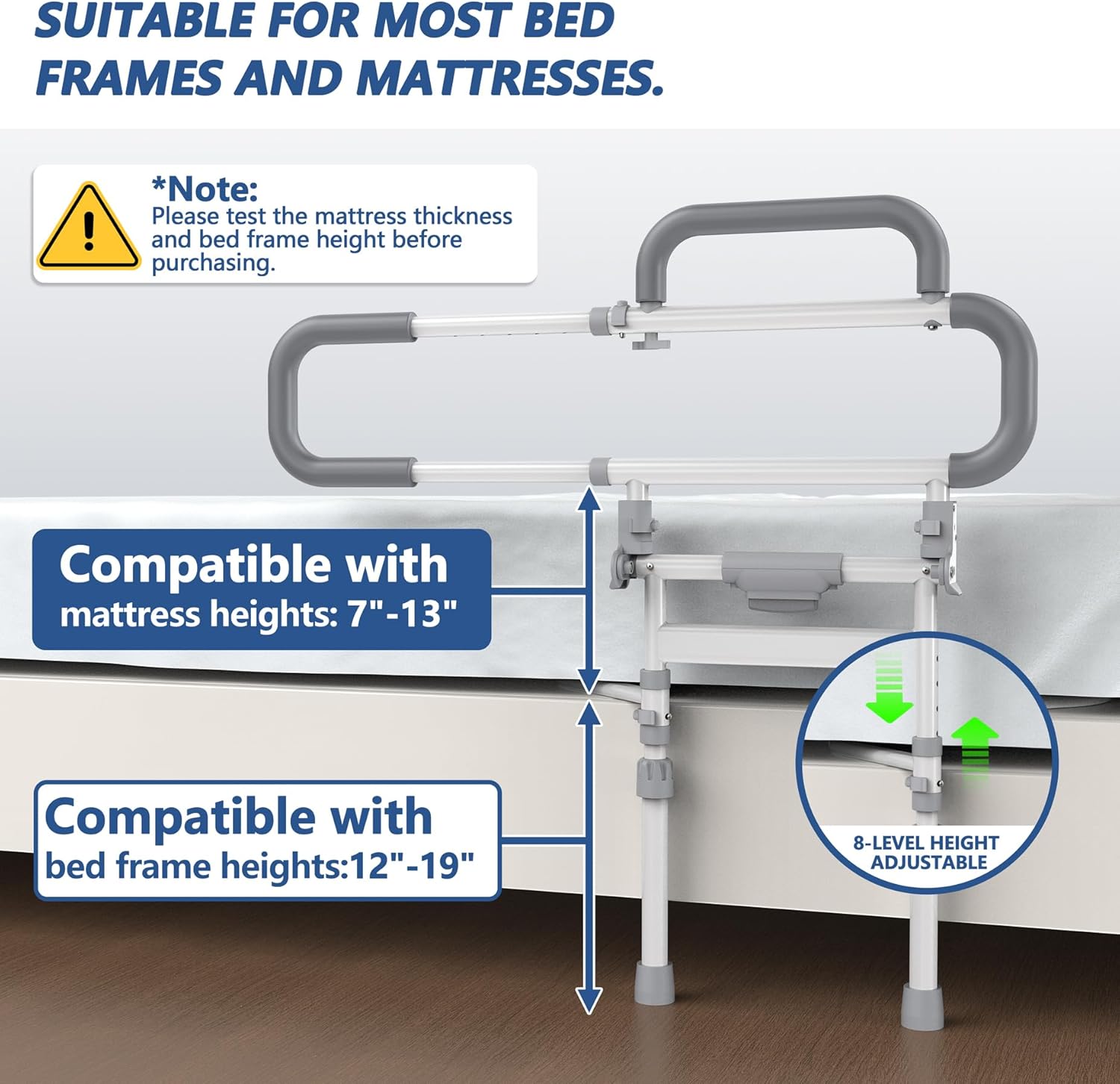 SUITABLE FOR MOST BED FRAMES AND MATTRESSES.

*Note:
Please test the mattress thickness and bed frame height before purchasing.

Compatible with
mattress heights: 7"-13"

Compatible with
bed frame heights:12"-19"

8-LEVEL HEIGHT ADJUSTABLE