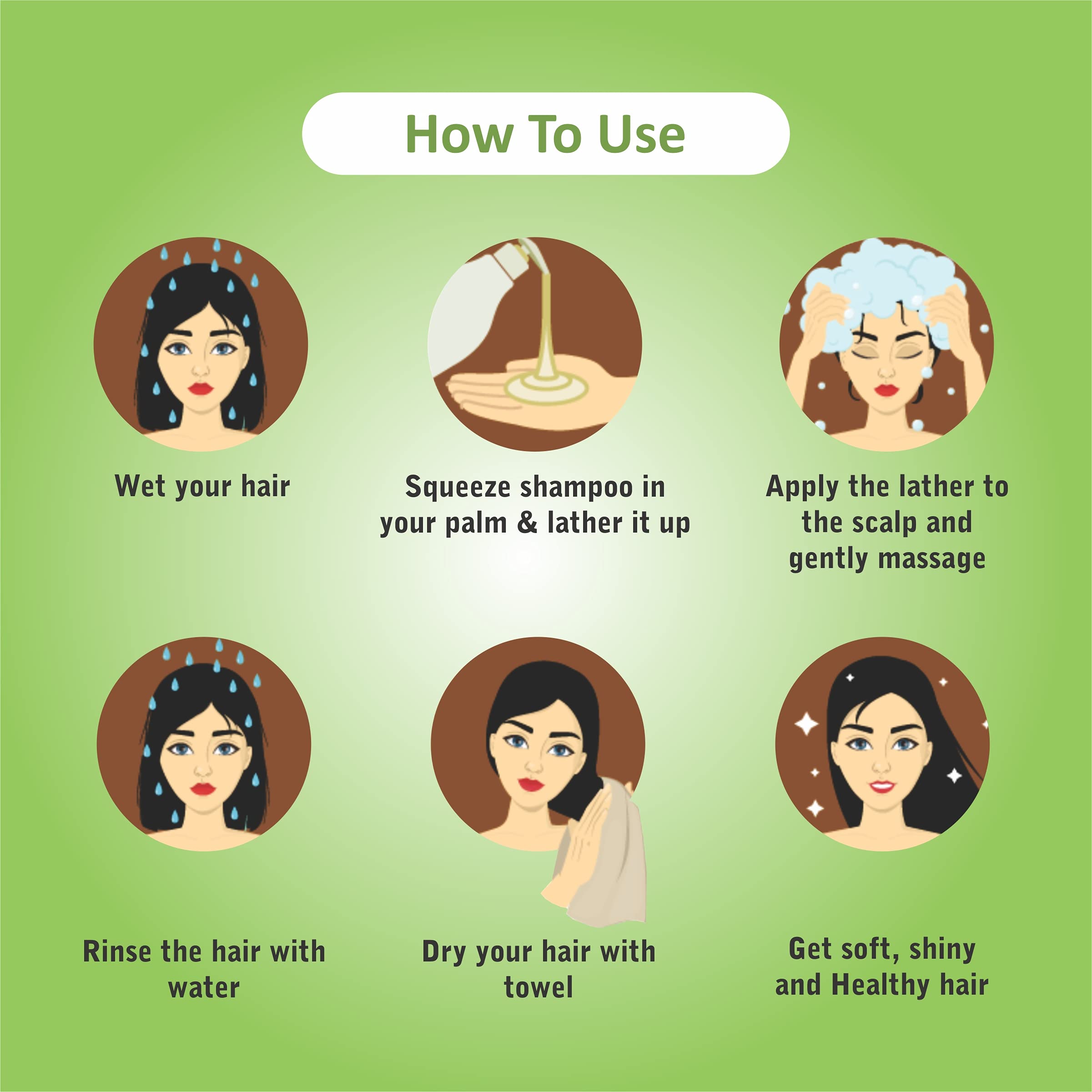 How To Use

Wet your hair

Squeeze shampoo in your palm & lather it up

Apply the lather to the scalp and gently massage

Rinse the hair with water

Dry your hair with towel

Get soft, shiny and Healthy hair