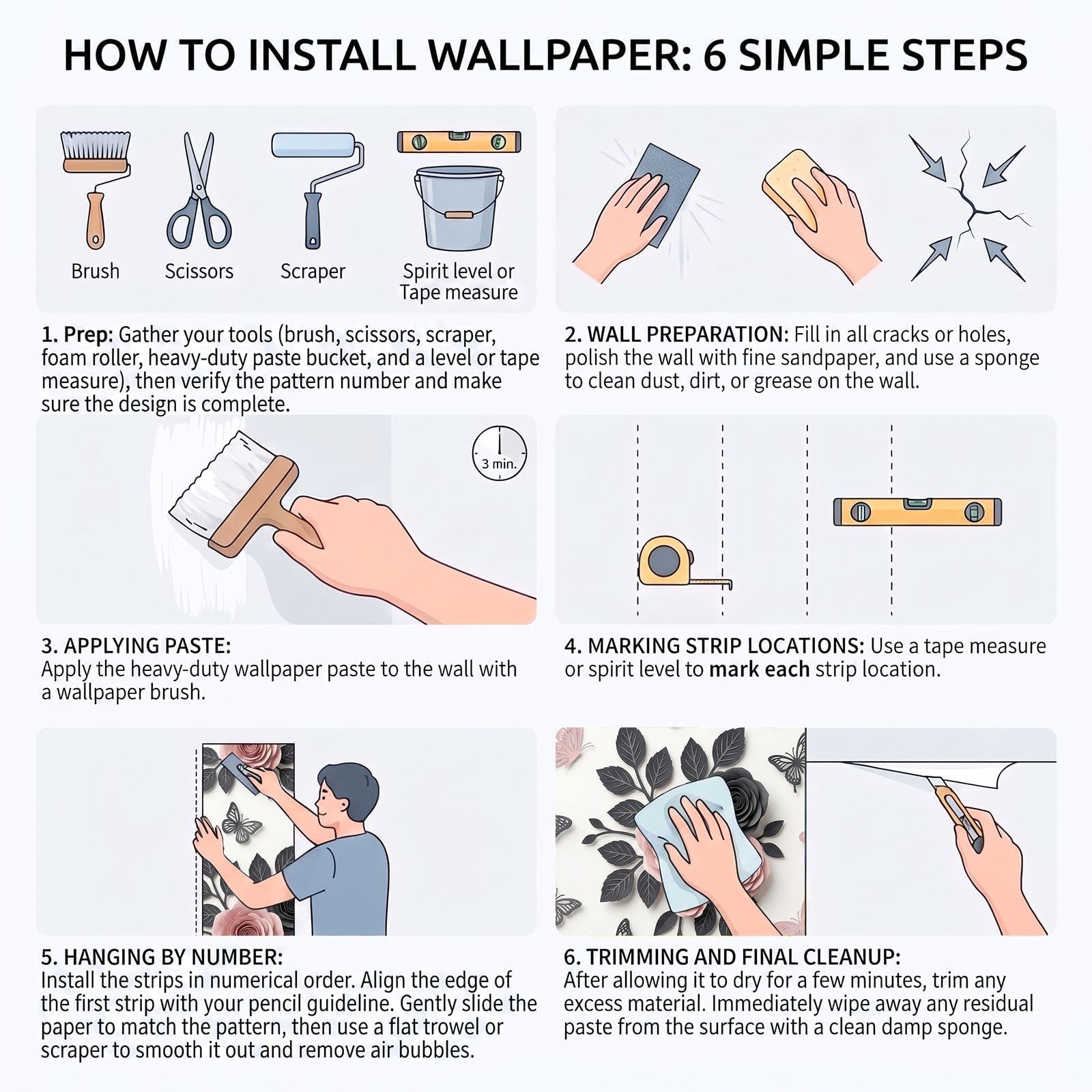 HOW TO INSTALL WALLPAPER: 6 SIMPLE STEPS

Brush

Scissors

Scraper

Spirit level or Tape measure

1. Prep: Gather your tools (brush, scissors, scraper, foam roller, heavy-duty paste bucket, and a level or tape measure), then verify the pattern number and make sure the design is complete.

2. WALL PREPARATION: Fill in all cracks or holes, polish the wall with fine sandpaper, and use a sponge to clean dust, dirt, or grease on the wall.

3 min.

3. APPLYING PASTE:
Apply the heavy-duty wallpaper paste to the wall with a wallpaper brush.

4. MARKING STRIP LOCATIONS: Use a tape measure or spirit level to mark each strip location.

5. HANGING BY NUMBER:
Install the strips in numerical order. Align the edge of the first strip with your pencil guideline. Gently slide the paper to match the pattern, then use a flat trowel or scraper to smooth it out and remove air bubbles.

6. TRIMMING AND FINAL CLEANUP:
After allowing it to dry for a few minutes, trim any excess material. Immediately wipe away any residual paste from the surface with a clean damp sponge.