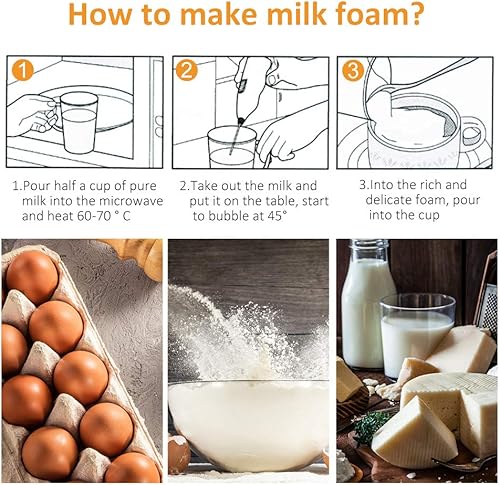 How to make milk foam?

1

2

3

1.Pour half a cup of pure milk into the microwave and heat 60-70 ° C

2.Take out the milk and put it on the table, start to bubble at 45°

3.Into the rich and delicate foam, pour into the cup