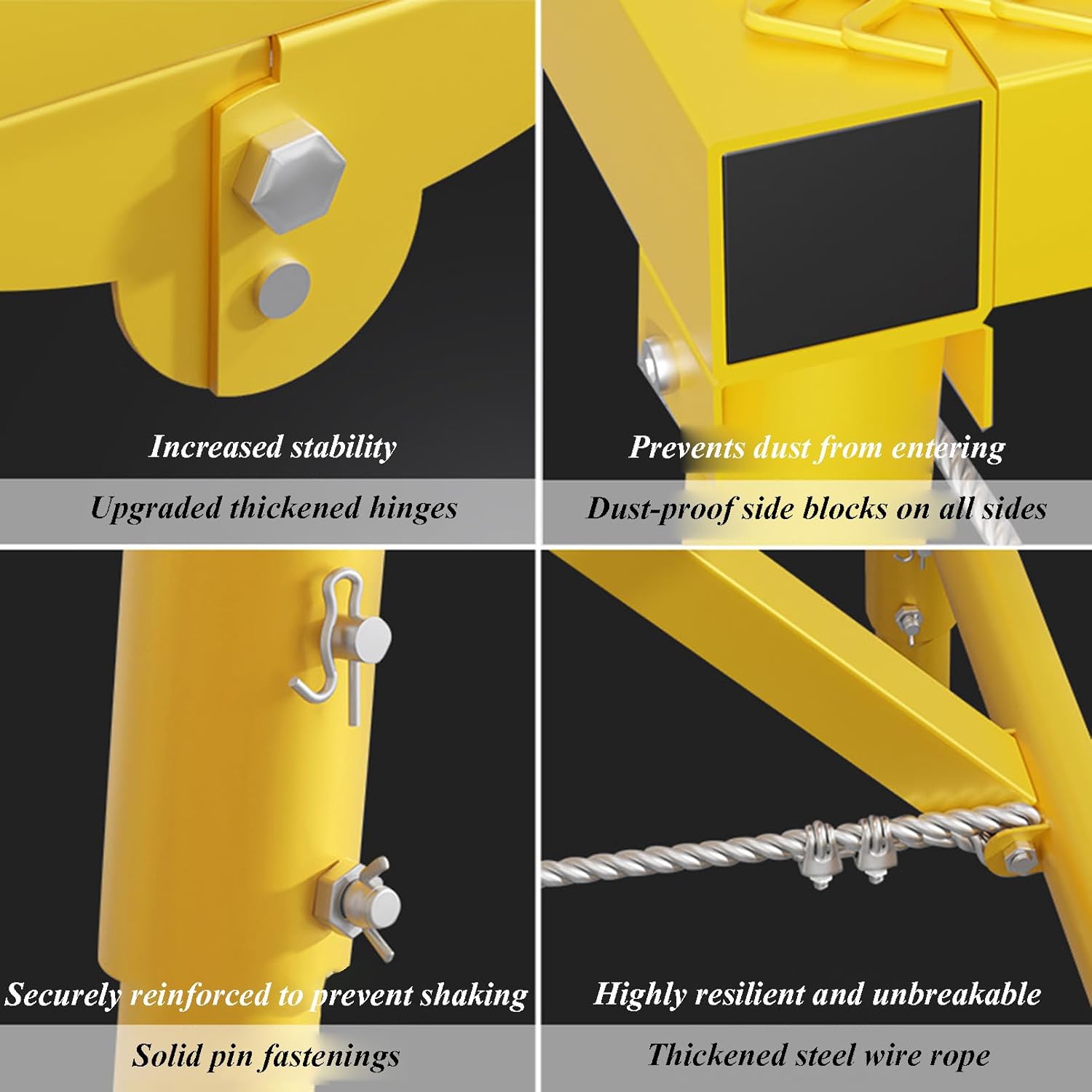 Increased stability

Upgraded thickened hinges

Prevents dust from entering

Dust-proof side blocks on all sides

Securely reinforced to prevent shaking

Solid pin fastenings

Highly resilient and unbreakable

Thickened steel wire rope