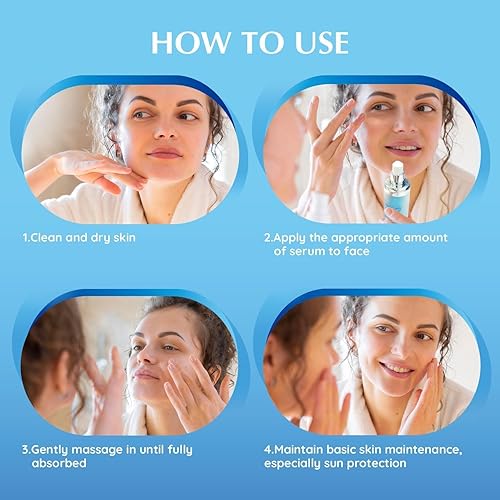 HOW TO USE

1.Clean and dry skin

2.Apply the appropriate amount of serum to face

3.Gently massage in until fully absorbed

4.Maintain basic skin maintenance, especially sun protection