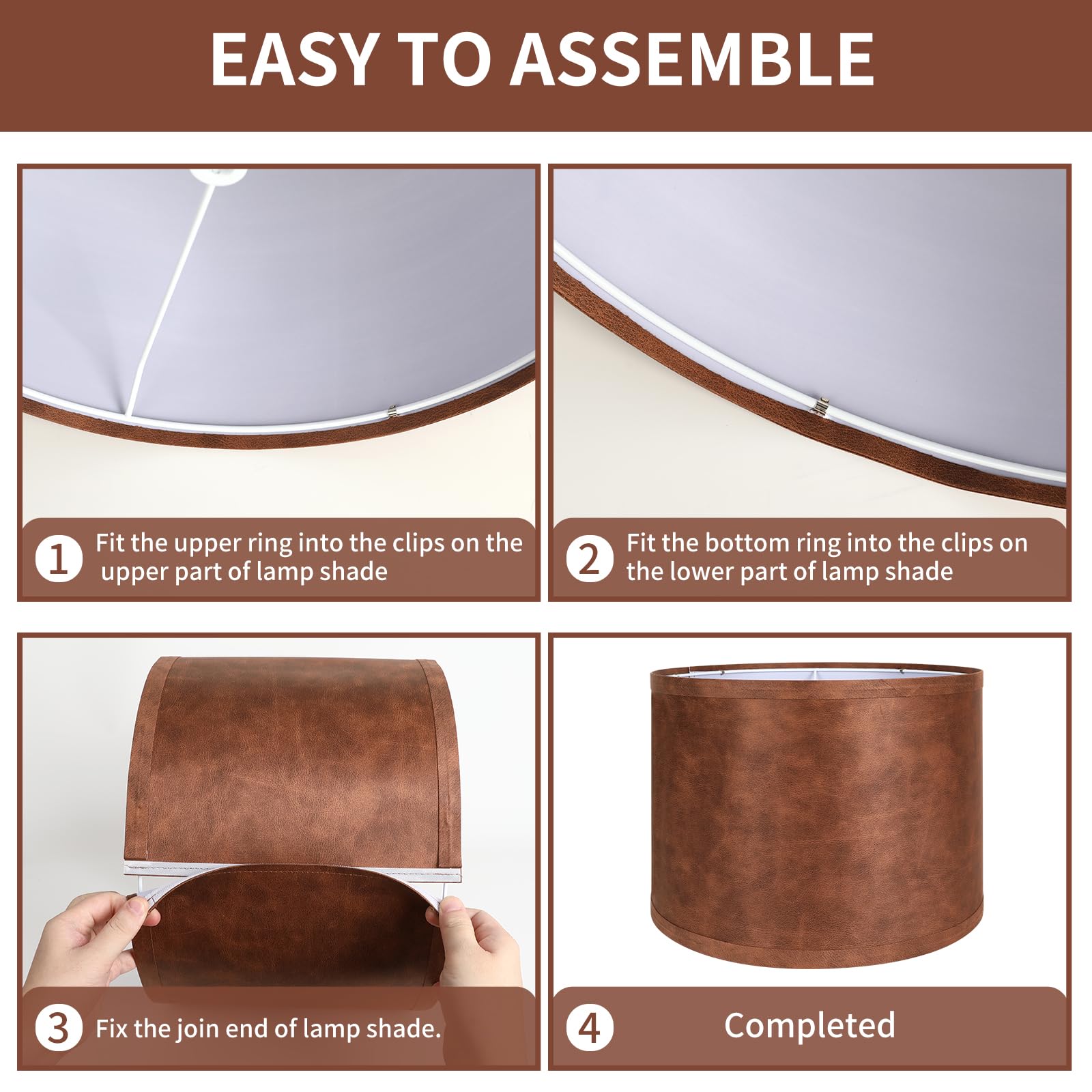 EASY TO ASSEMBLE

1 Fit the upper ring into the clips on the upper part of lamp shade

2 Fit the bottom ring into the clips on the lower part of lamp shade

3 Fix the join end of lamp shade.

4 Completed