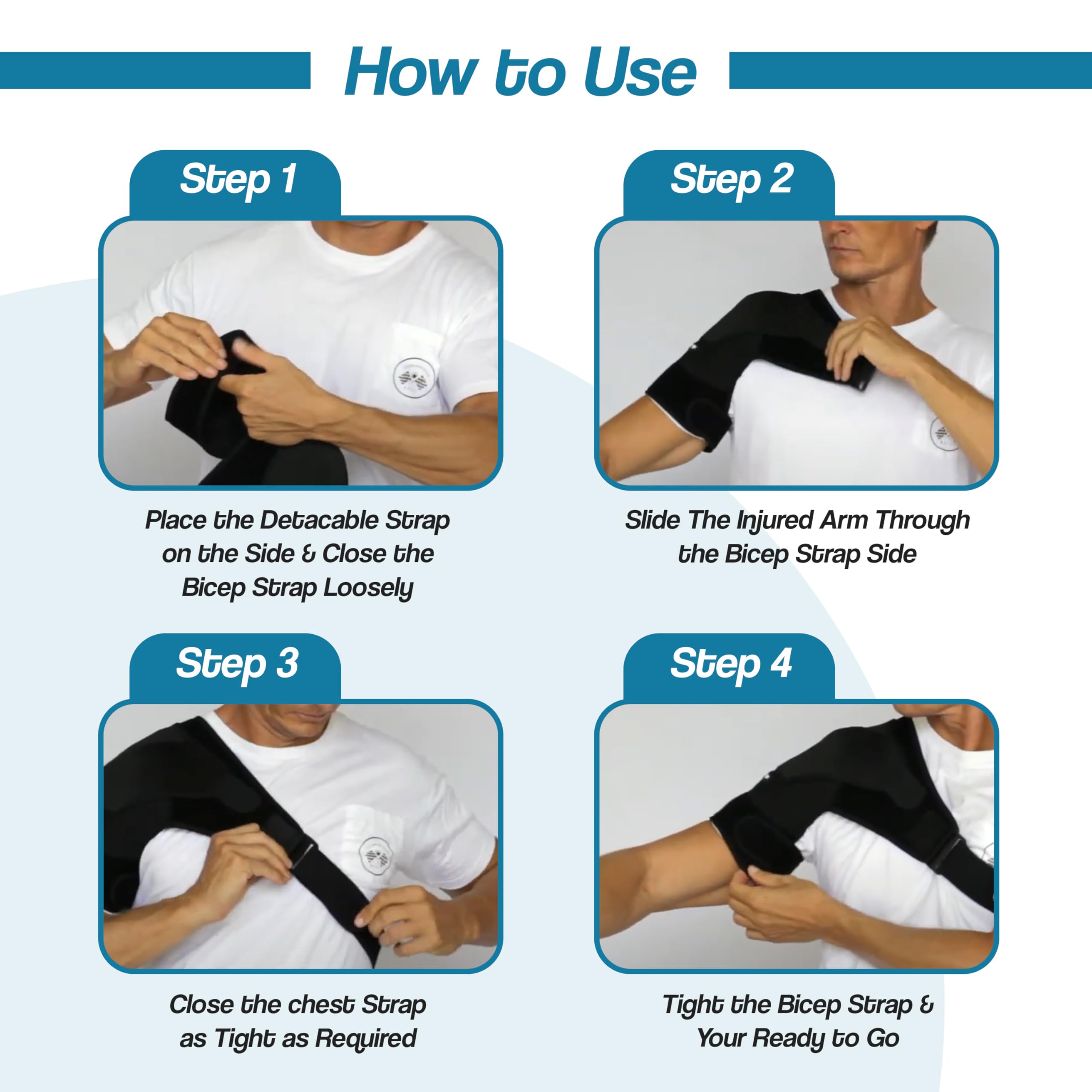 How to Use

Step 1

Place the Detacable Strap on the Side & Close the Bicep Strap Loosely

Step 2

Slide The Injured Arm Through the Bicep Strap Side

Step 3

Close the chest Strap as Tight as Required

Step 4

Tight the Bicep Strap & Your Ready to Go