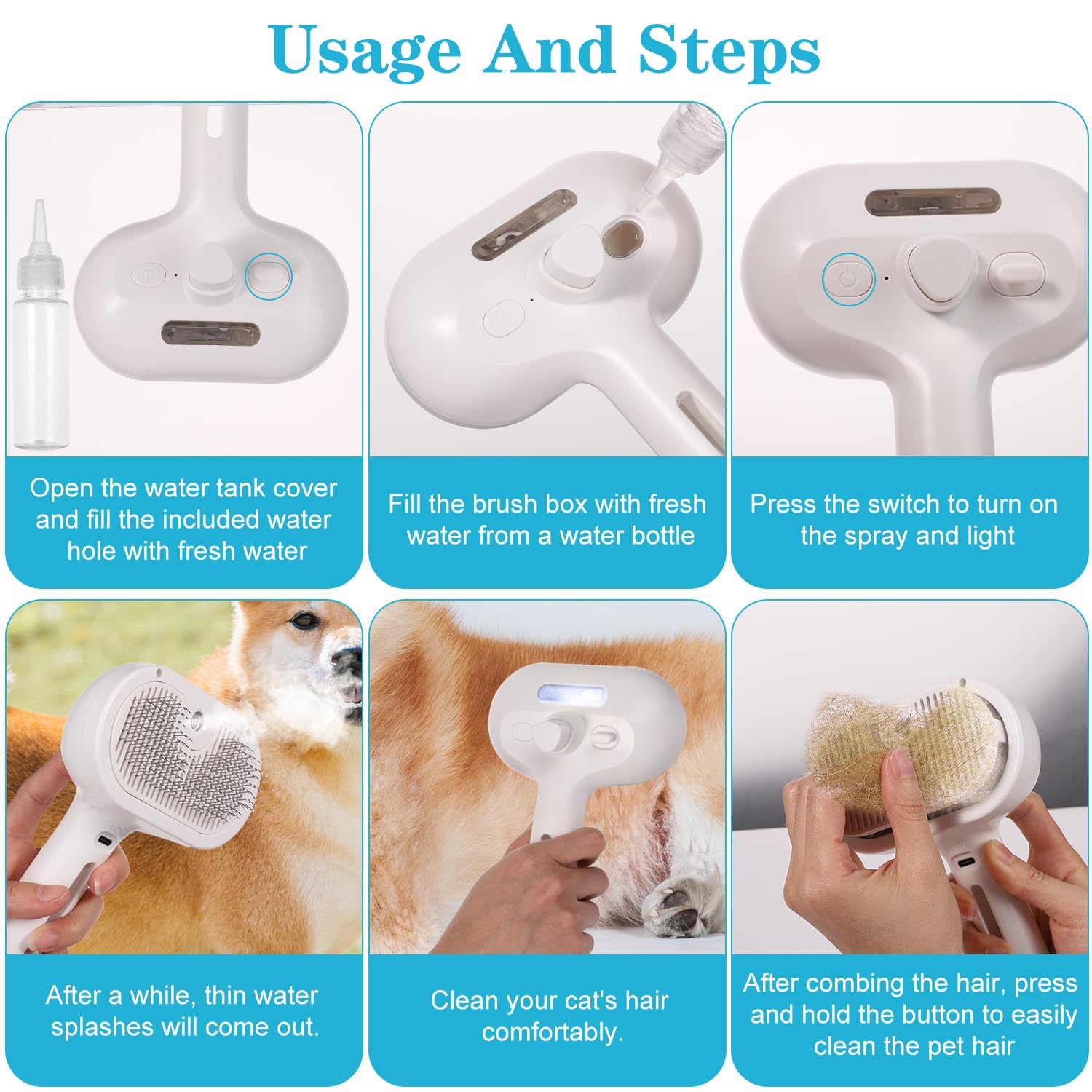 Usage And Steps

Open the water tank cover and fill the included water hole with fresh water

Fill the brush box with fresh water from a water bottle

Press the switch to turn on the spray and light

After a while, thin water splashes will come out.

Clean your cat's hair comfortably.

After combing the hair, press and hold the button to easily clean the pet hair