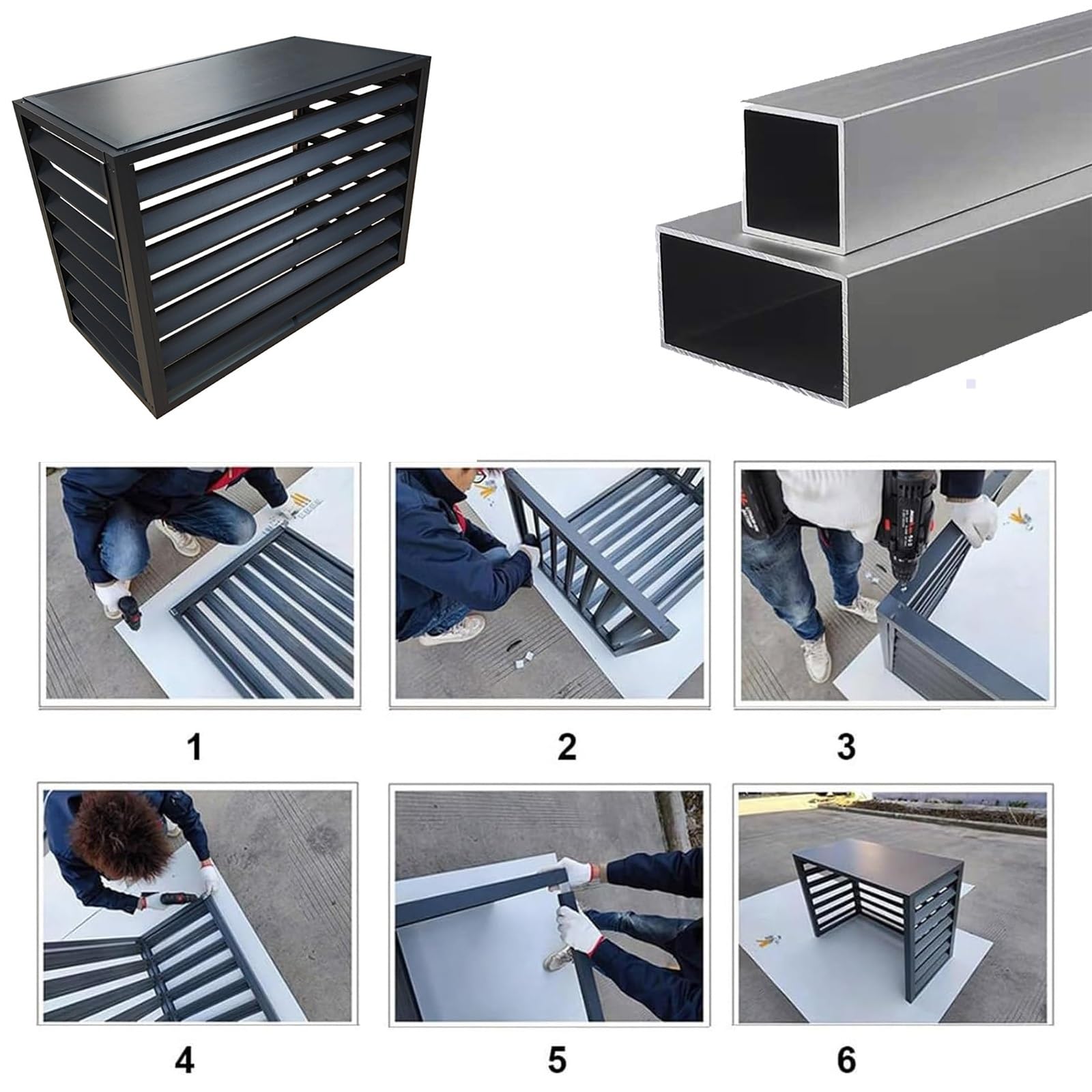 1

2

3

4

5

6