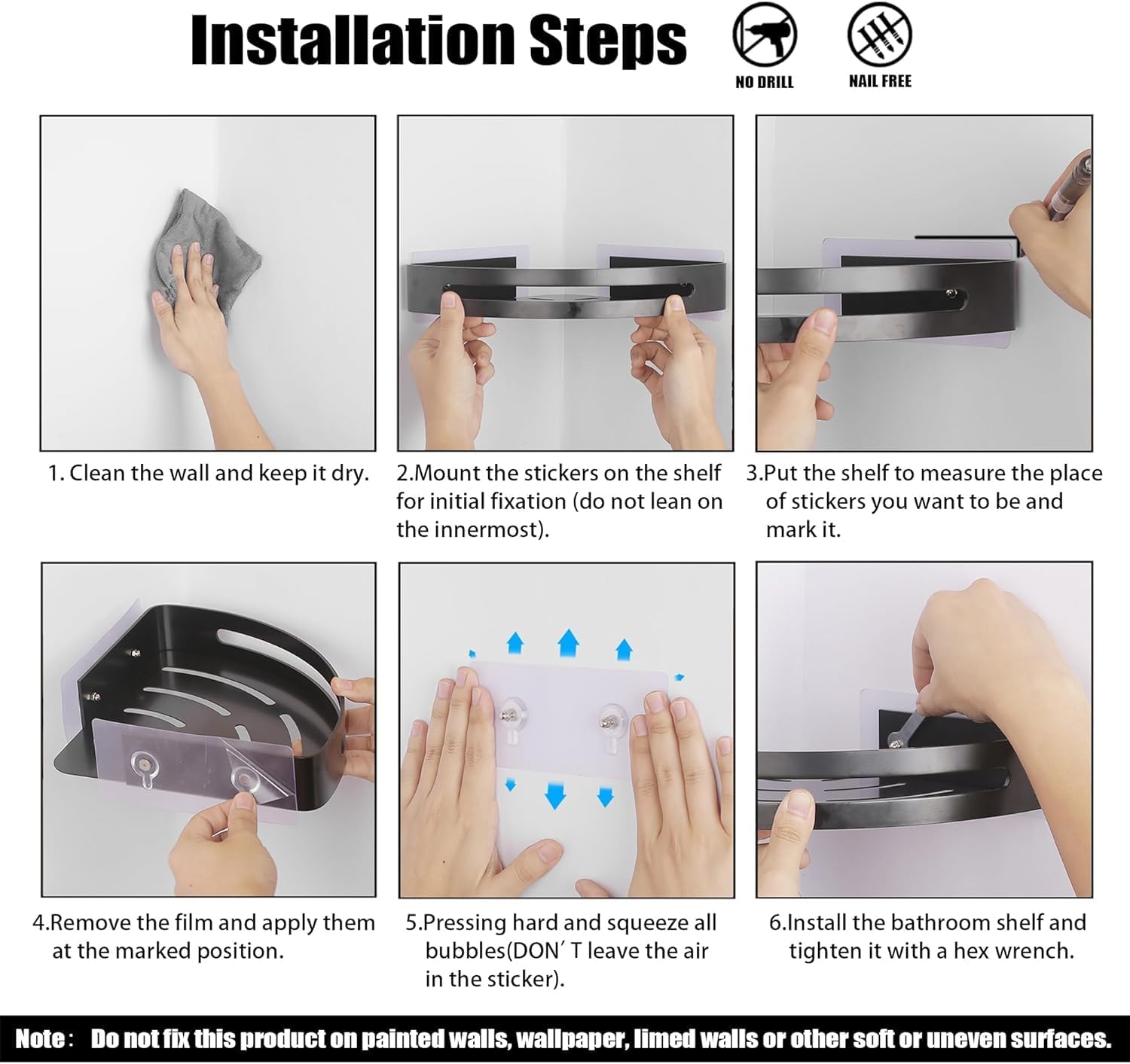 Installation Steps

NO DRILL

NAIL FREE

1. Clean the wall and keep it dry.

2.Mount the stickers on the shelf for initial fixation (do not lean on the innermost).

3.Put the shelf to measure the place of stickers you want to be and mark it.

4.Remove the film and apply them at the marked position.

5.Pressing hard and squeeze all bubbles(DON´T leave the air in the sticker).

6.Install the bathroom shelf and tighten it with a hex wrench.

Note: Do not fix this product on painted walls, wallpaper, limed walls or other soft or uneven surfaces.