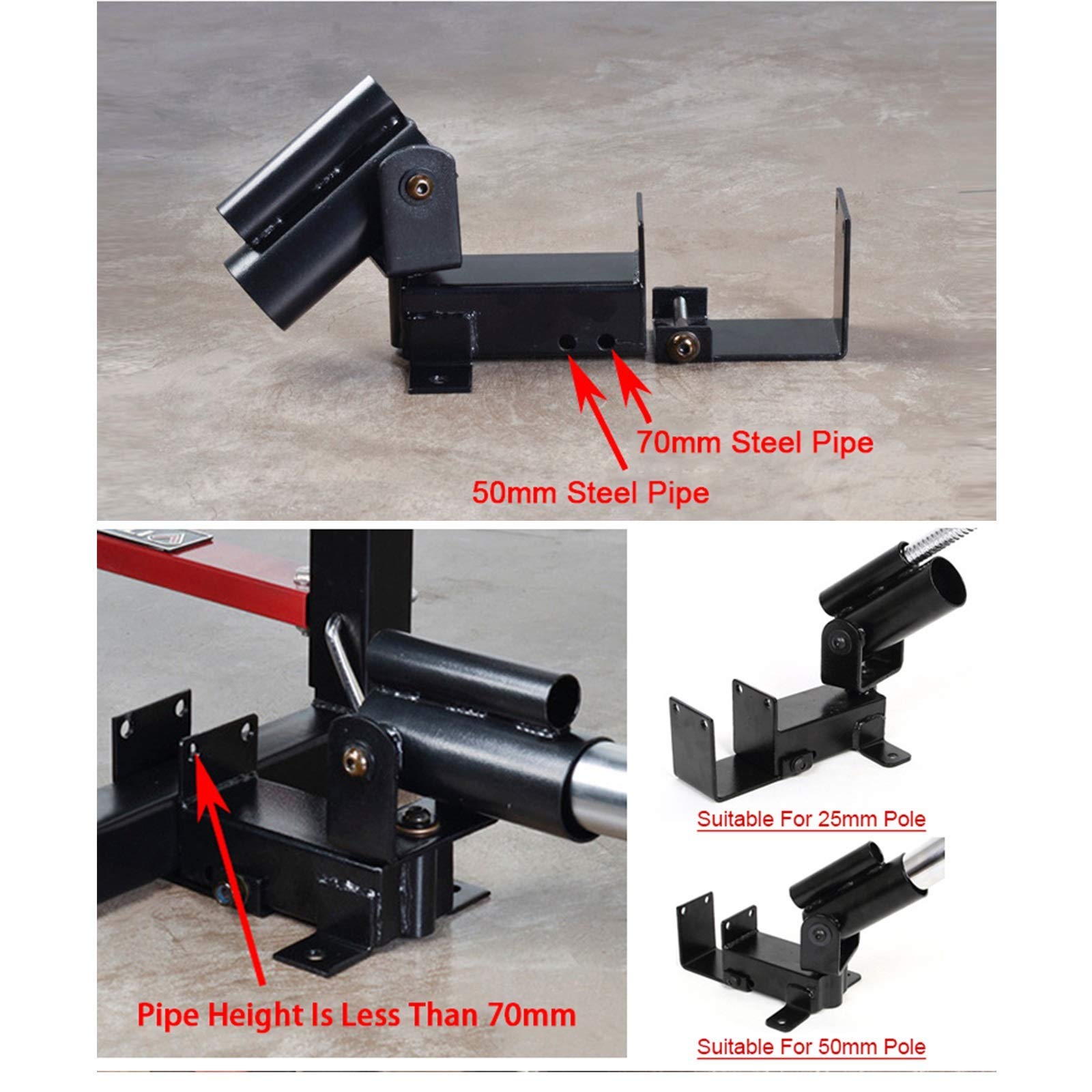 70mm Steel Pipe

50mm Steel Pipe

Pipe Height Is Less Than 70mm

Suitable For 25mm Pole

Suitable For 50mm Pole