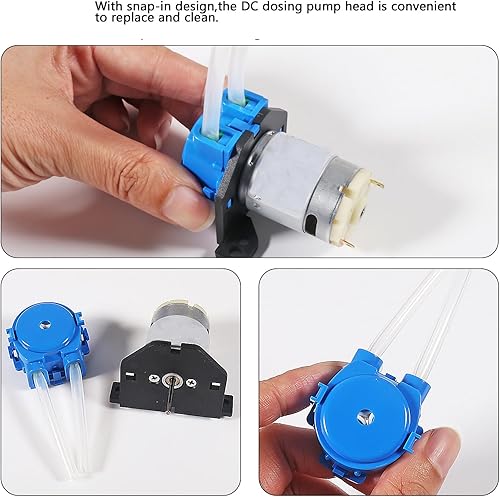 With snap-in design,the DC dosing pump head is convenient to replace and clean.