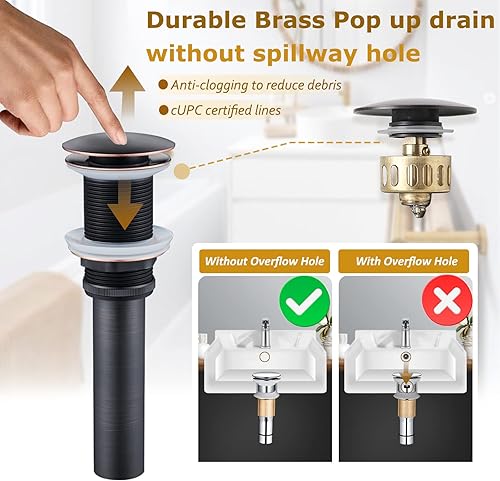 Durable Brass Pop up drain without spillway hole

Anti-clogging to reduce debris

cUPC certified lines

Without Overflow Hole

With Overflow Hole