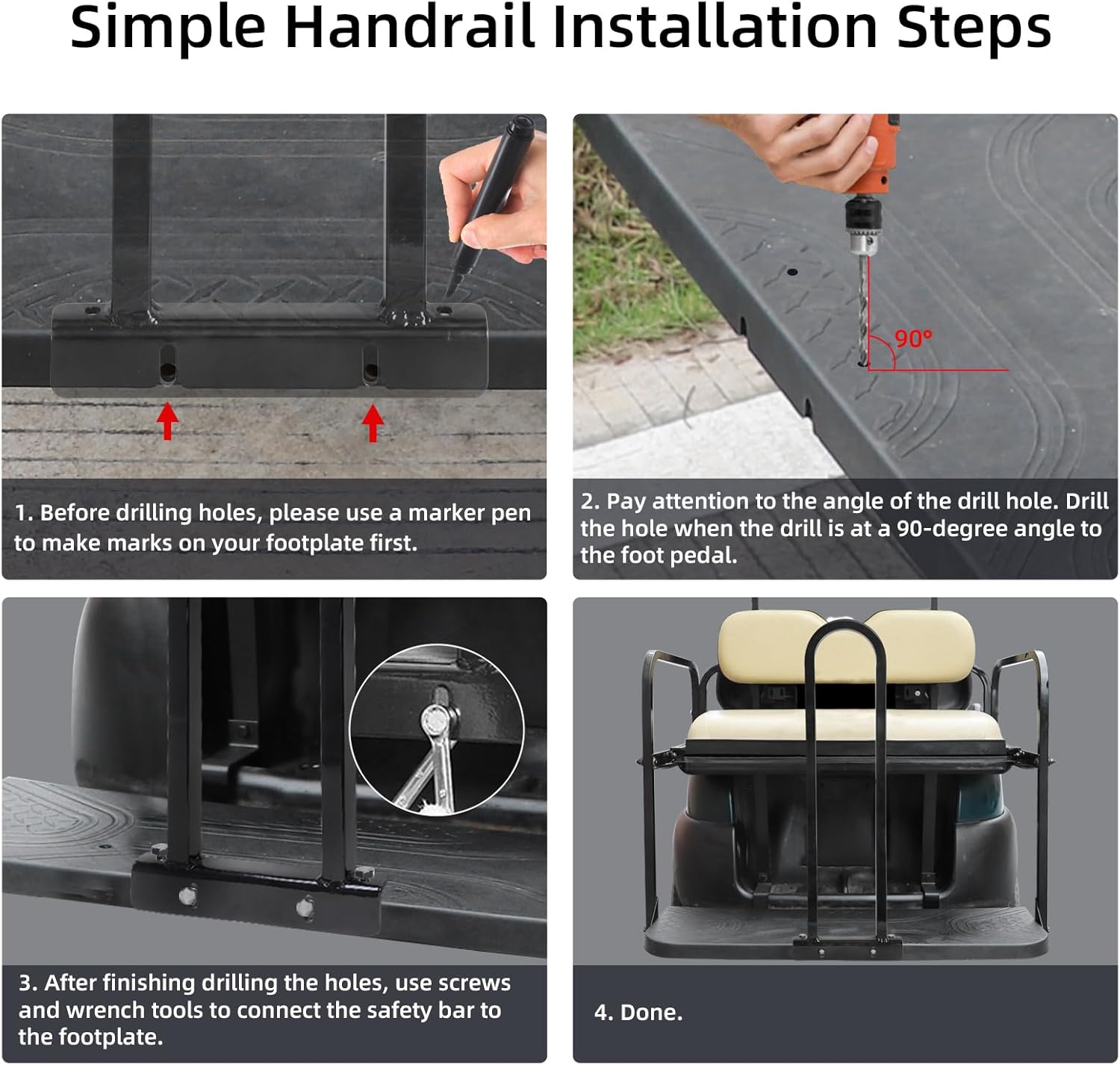 Simple Handrail Installation Steps

1. Before drilling holes, please use a marker pen to make marks on your footplate first.

90°

2. Pay attention to the angle of the drill hole. Drill the hole when the drill is at a 90-degree angle to the foot pedal.

3. After finishing drilling the holes, use screws and wrench tools to connect the safety bar to the footplate.

4. Done.