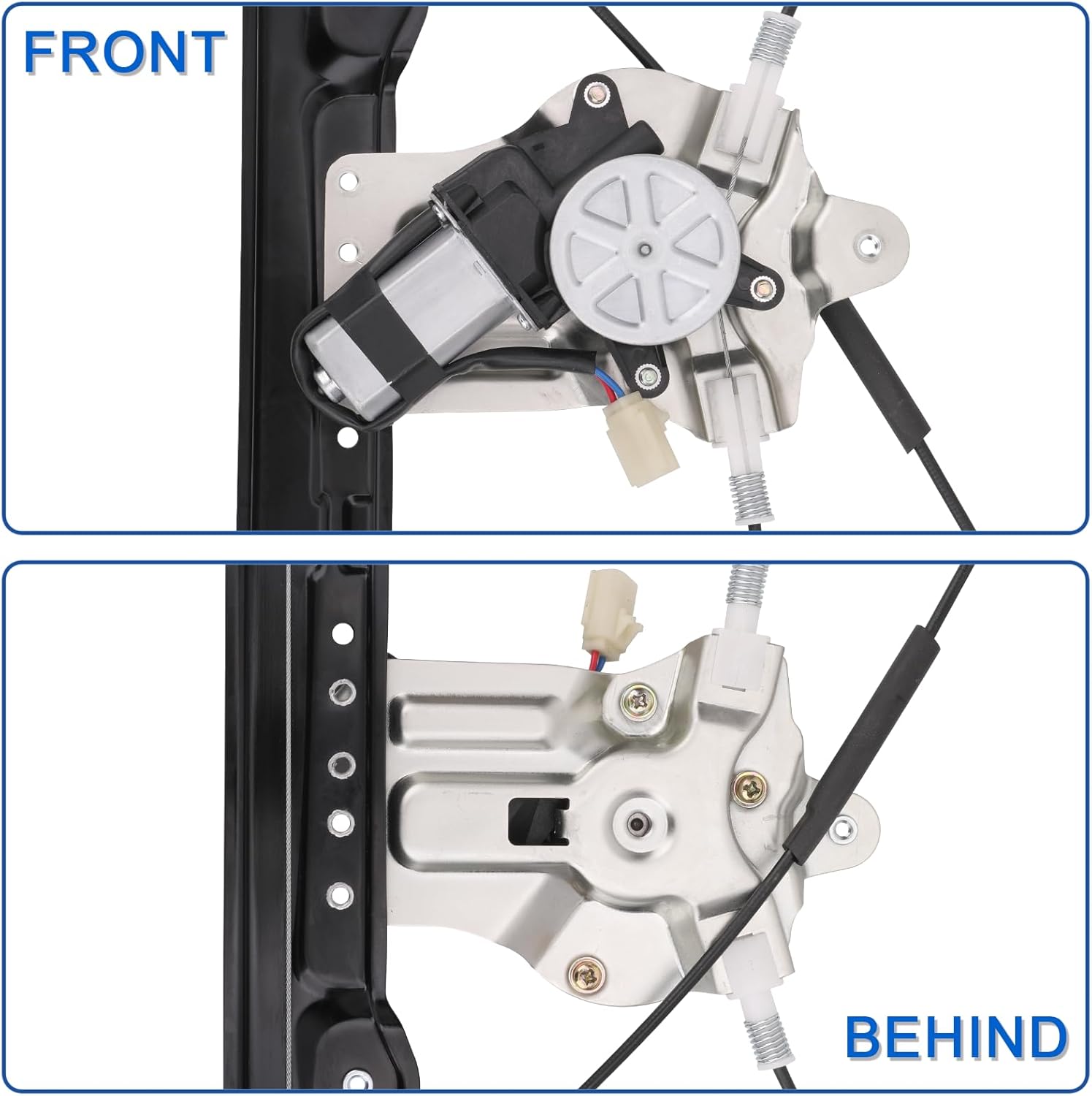 FRONT

BEHIND