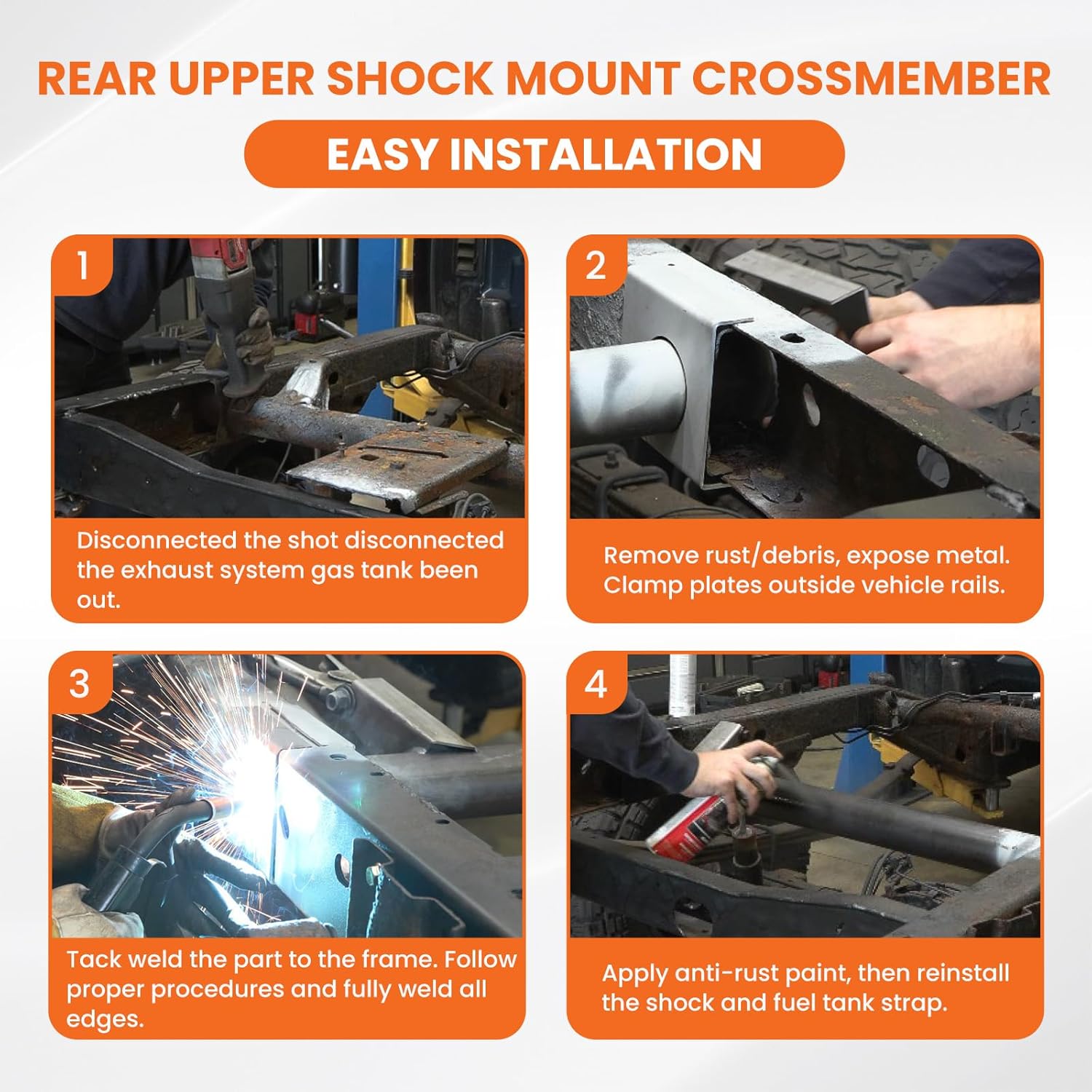 REAR UPPER SHOCK MOUNT CROSSMEMBER

EASY INSTALLATION

1

Disconnected the shot disconnected the exhaust system gas tank been out.

2

Remove rust/debris, expose metal. Clamp plates outside vehicle rails.

3

Tack weld the part to the frame. Follow proper procedures and fully weld all edges.

4

Apply anti-rust paint, then reinstall the shock and fuel tank strap.