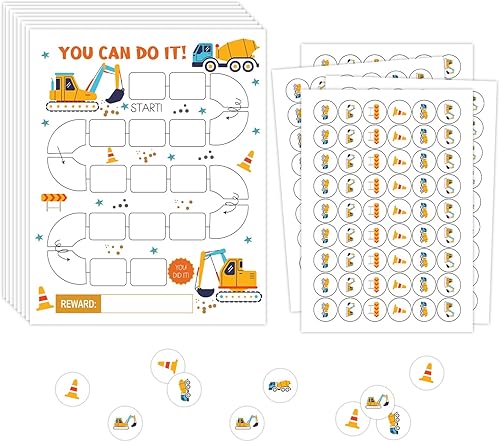 YOU CAN DO IT!

START!

YOU DID IT!

REWARD: