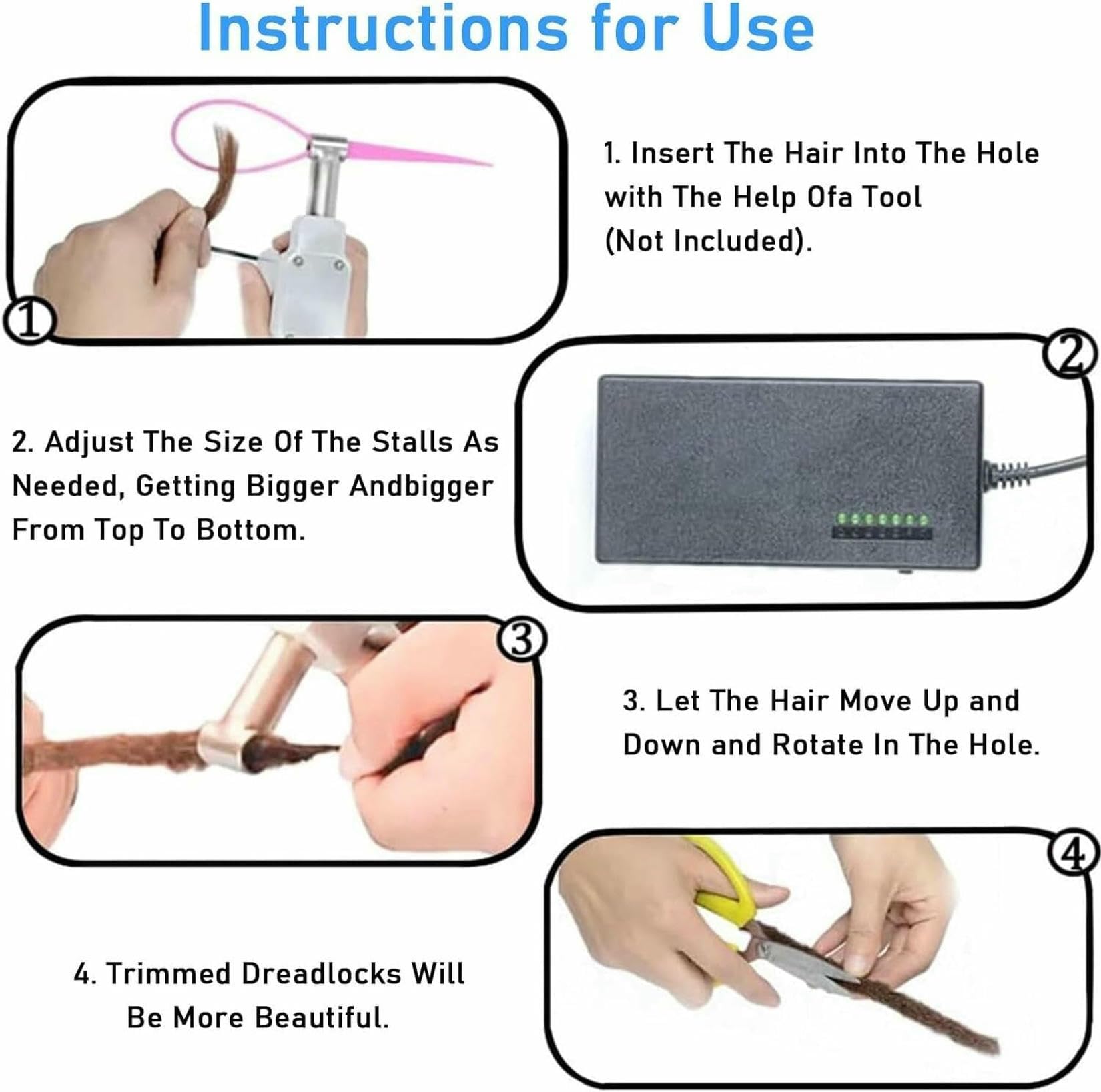 Instructions for Use

①

1. Insert The Hair Into The Hole with The Help Ofa Tool (Not Included).

②

2. Adjust The Size Of The Stalls As Needed, Getting Bigger Andbigger From Top To Bottom.

③

3. Let The Hair Move Up and Down and Rotate In The Hole.

④

4. Trimmed Dreadlocks Will Be More Beautiful.