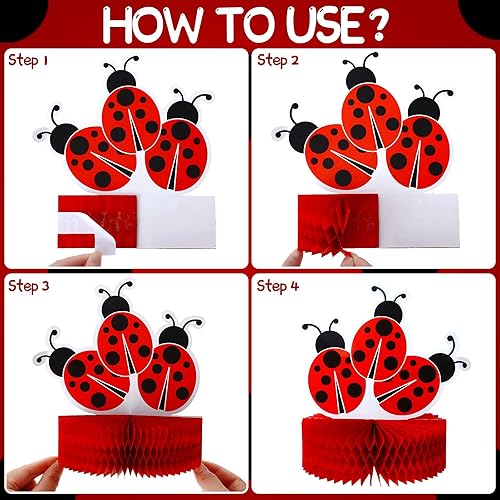 HOW TO USE?

Step 1

Step 2

Step 3

Step 4